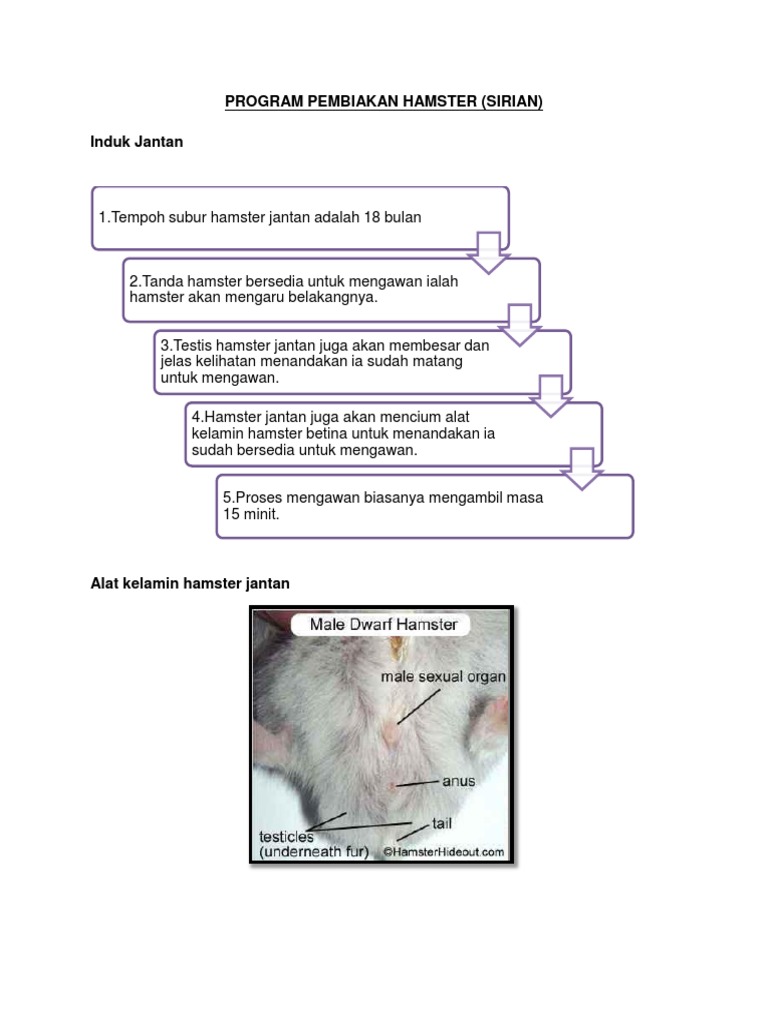 PROGRAM PEMBIAKAN HAMSTER (SIRIAN)

Induk Jantan

1.Tempoh subur hamster jantan adalah 18 bulan

2.Tanda hamster bersedia untuk mengawan ialah hamster akan mengaru belakangnya.

3.Testis hamster jantan juga akan membesar dan jelas kelihatan menandakan ia sudah matang untuk mengawan.

4.Hamster jantan juga akan mencium alat kelamin hamster betina untuk menandakan ia sudah bersedia untuk mengawan.

5.Proses mengawan biasanya mengambil masa 15 minit.

Alat kelamin hamster jantan

Male Dwarf Hamster

male sexual organ

anus

tail

testicles (underneath fur)

©HamsterHideout.com