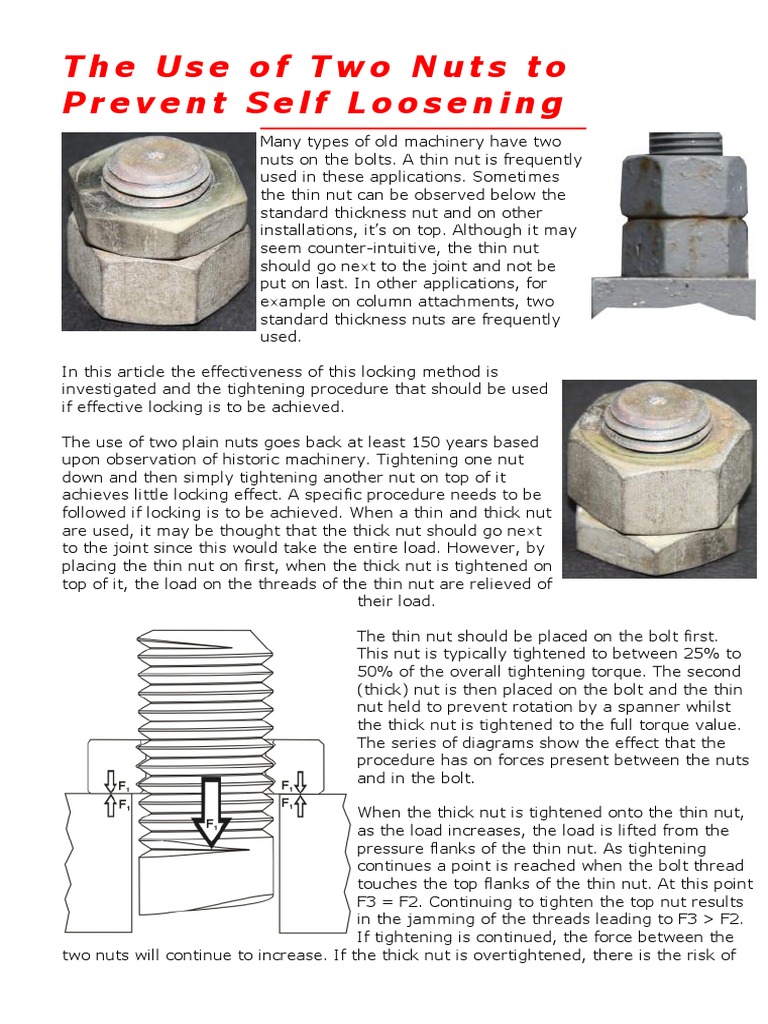 The Use of Two Nuts to Prevent Self Loosening

Many types of old machinery have two nuts on the bolts. A thin nut is frequently used in these applications. Sometimes the thin nut can be observed below the standard thickness nut and on other installations, it's on top. Although it may seem counter-intuitive, the thin nut should go next to the joint and not be put on last. In other applications, for example on column attachments, two standard thickness nuts are frequently used.

In this article the effectiveness of this locking method is investigated and the tightening procedure that should be used if effective locking is to be achieved.

The use of two plain nuts goes back at least 150 years based upon observation of historic machinery. Tightening one nut down and then simply tightening another nut on top of it achieves little locking effect. A specific procedure needs to be followed if locking is to be achieved. When a thin and thick nut are used, it may be thought that the thick nut should go next to the joint since this would take the entire load. However, by placing the thin nut on first, when the thick nut is tightened on top of it, the load on the threads of the thin nut are relieved of their load.

$F_1$ $F_1$ $F_1$ $F_1$ $F_1$

The thin nut should be placed on the bolt first. This nut is typically tightened to between 25% to 50% of the overall tightening torque. The second (thick) nut is then placed on the bolt and the thin nut held to prevent rotation by a spanner whilst the thick nut is tightened to the full torque value. The series of diagrams show the effect that the procedure has on forces present between the nuts and in the bolt.

When the thick nut is tightened onto the thin nut, as the load increases, the load is lifted from the pressure flanks of the thin nut. As tightening continues a point is reached when the bolt thread touches the top flanks of the thin nut. At this point F3 = F2. Continuing to tighten the top nut results in the jamming of the threads leading to F3 > F2. If tightening is continued, the force between the two nuts will continue to increase. If the thick nut is overtightened, there is the risk of