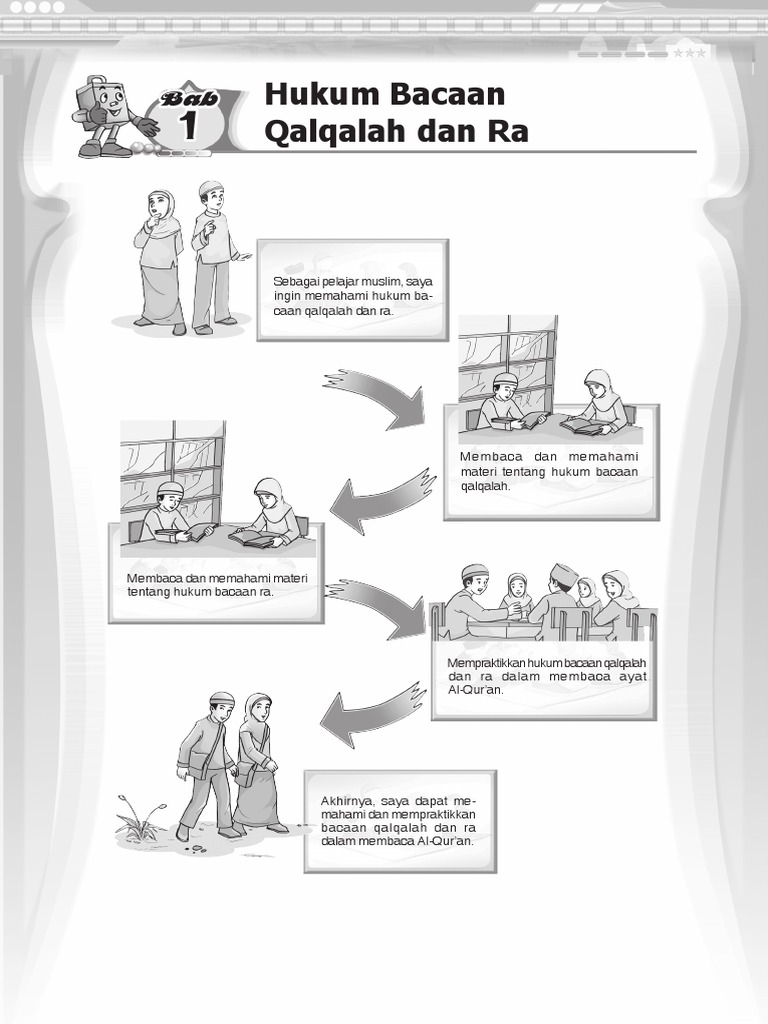 Bab 1

Hukum Bacaan Qalqalah dan Ra

Sebagai pelajar muslim, saya ingin memahami hukum bacaan qalqalah dan ra.

Membaca dan memahami materi tentang hukum bacaan qalqalah.

Membaca dan memahami materi tentang hukum bacaan ra.

Mempraktikkan hukum bacaan qalqalah dan ra dalam membaca ayat Al-Qur'an.

Akhirnya, saya dapat memahami dan mempraktikkan bacaan qalqalah dan ra dalam membaca Al-Qur'an.