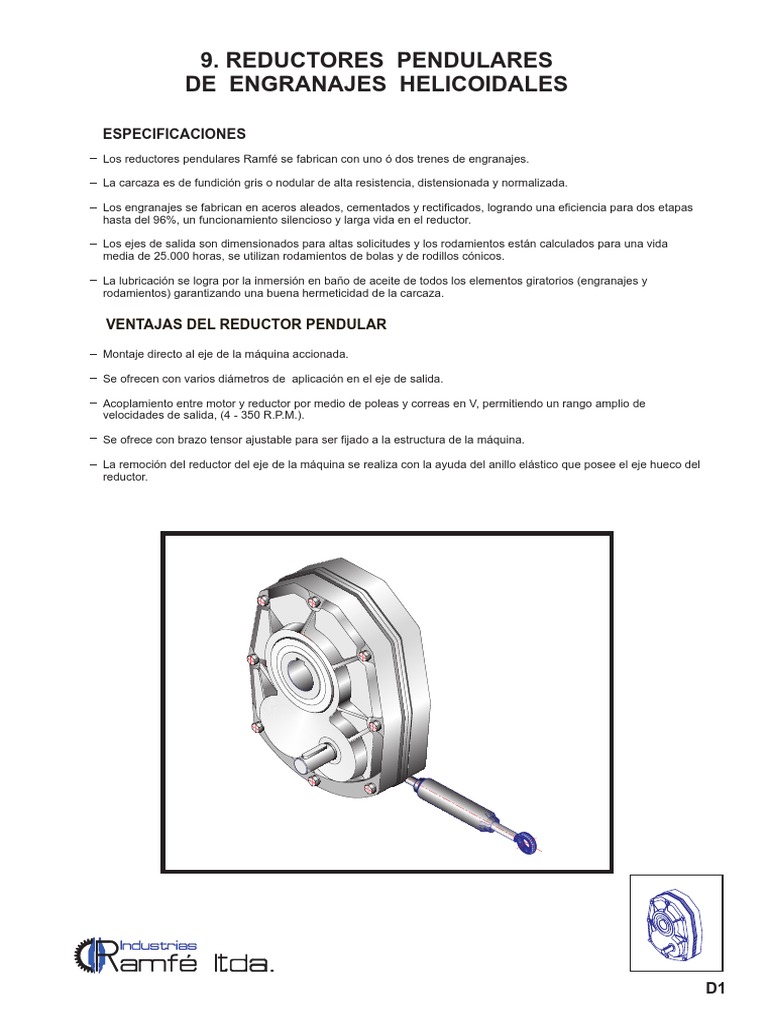 9. REDUCTORES PENDULARES
DE ENGRANAJES HELICOIDALES

ESPECIFICACIONES

– Los reductores pendulares Ramfé se fabrican con uno ó dos trenes de engranajes.

– La carcaza es de fundición gris o nodular de alta resistencia, distensionada y normalizada.

– Los engranajes se fabrican en aceros aleados, cementados y rectificados, logrando una eficiencia para dos etapas hasta del 96%, un funcionamiento silencioso y larga vida en el reductor.

– Los ejes de salida son dimensionados para altas solicitudes y los rodamientos están calculados para una vida media de 25.000 horas, se utilizan rodamientos de bolas y de rodillos cónicos.

– La lubricación se logra por la inmersión en baño de aceite de todos los elementos giratorios (engranajes y rodamientos) garantizando una buena hermeticidad de la carcaza.

VENTAJAS DEL REDUCTOR PENDULAR

– Montaje directo al eje de la máquina accionada.

– Se ofrecen con varios diámetros de aplicación en el eje de salida.

– Acoplamiento entre motor y reductor por medio de poleas y correas en V, permitiendo un rango amplio de velocidades de salida, (4 - 350 R.P.M.).

– Se ofrece con brazo tensor ajustable para ser fijado a la estructura de la máquina.

– La remoción del reductor del eje de la máquina se realiza con la ayuda del anillo elástico que posee el eje hueco del reductor.

Industrias
Ramfé ltda.

D1