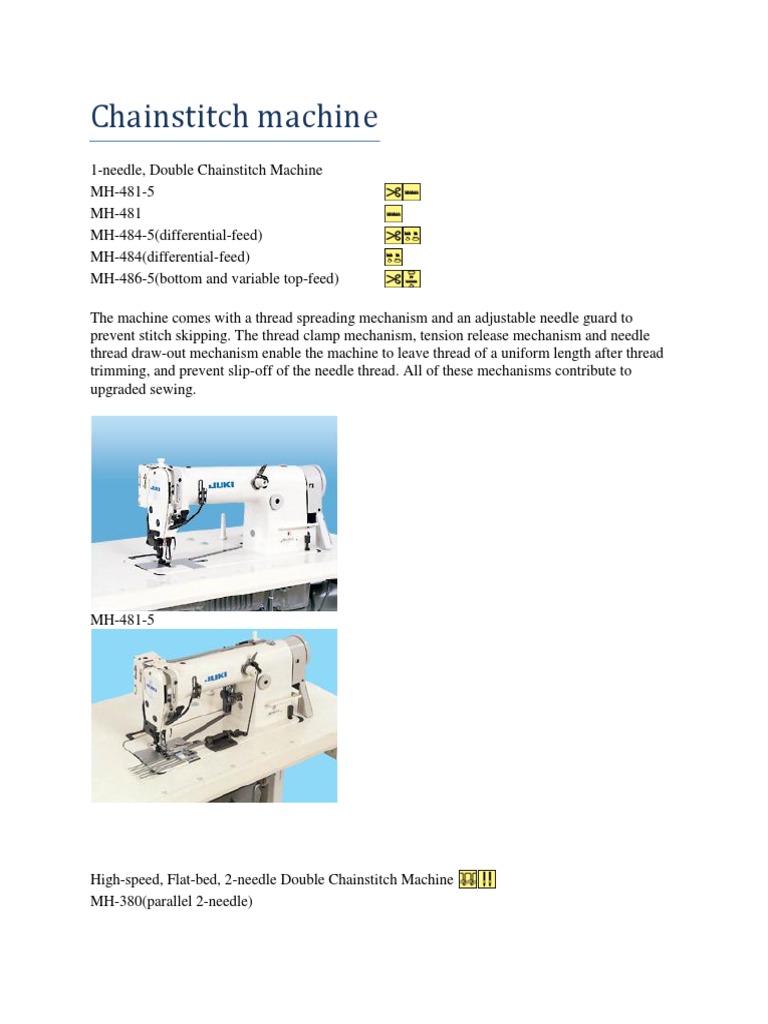 Chainstitch machine

1-needle, Double Chainstitch Machine
MH-481-5
MH-481
MH-484-5(differential-feed)
MH-484(differential-feed)
MH-486-5(bottom and variable top-feed)

The machine comes with a thread spreading mechanism and an adjustable needle guard to prevent stitch skipping. The thread clamp mechanism, tension release mechanism and needle thread draw-out mechanism enable the machine to leave thread of a uniform length after thread trimming, and prevent slip-off of the needle thread. All of these mechanisms contribute to upgraded sewing.

JUKI

MH-481-5

JUKI

High-speed, Flat-bed, 2-needle Double Chainstitch Machine
MH-380(parallel 2-needle)