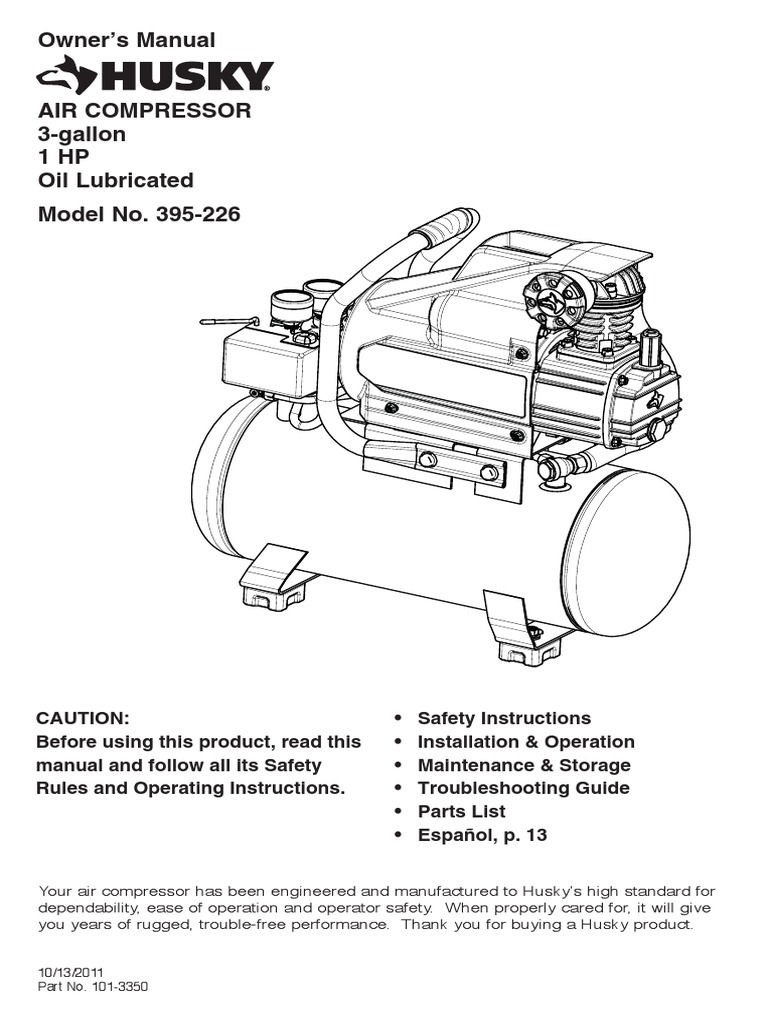 Owner's Manual

HUSKY

AIR COMPRESSOR
3-gallon
1 HP
Oil Lubricated

Model No. 395-226

CAUTION:
Before using this product, read this manual and follow all its Safety Rules and Operating Instructions.

• Safety Instructions
• Installation & Operation
• Maintenance & Storage
• Troubleshooting Guide
• Parts List
• Español, p. 13

Your air compressor has been engineered and manufactured to Husky's high standard for dependability, ease of operation and operator safety. When properly cared for, it will give you years of rugged, trouble-free performance. Thank you for buying a Husky product.

10/13/2011
Part No. 101-3350