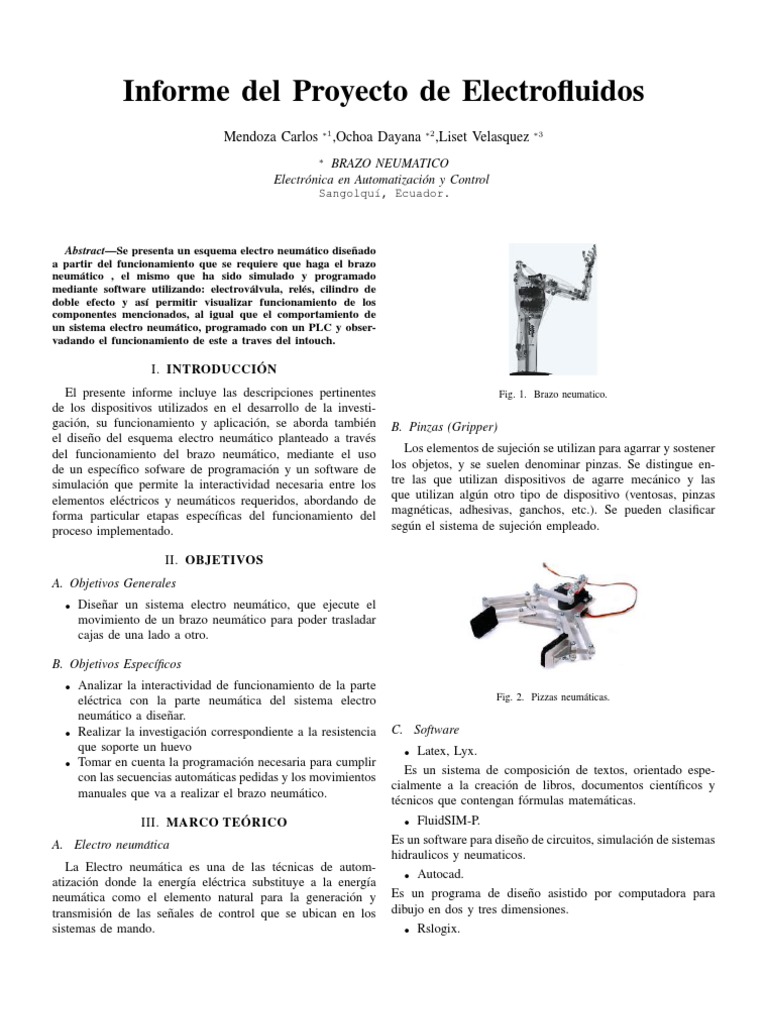 Informe del Proyecto de Electrofluidos

Mendoza Carlos $^{*1}$,Ochoa Dayana $^{*2}$,Liset Velasquez $^{*3}$

$^{*}$ BRAZO NEUMATICO
Electrónica en Automatización y Control
Sangolquí, Ecuador.

Abstract—Se presenta un esquema electro neumático diseñado a partir del funcionamiento que se requiere que haga el brazo neumático , el mismo que ha sido simulado y programado mediante software utilizando: electroválvula, relés, cilindro de doble efecto y así permitir visualizar funcionamiento de los componentes mencionados, al igual que el comportamiento de un sistema electro neumático, programado con un PLC y observadando el funcionamiento de este a traves del intouch.

I. INTRODUCCIÓN

El presente informe incluye las descripciones pertinentes de los dispositivos utilizados en el desarrollo de la investigación, su funcionamiento y aplicación, se aborda también el diseño del esquema electro neumático planteado a través del funcionamiento del brazo neumático, mediante el uso de un específico sofware de programación y un software de simulación que permite la interactividad necesaria entre los elementos eléctricos y neumáticos requeridos, abordando de forma particular etapas específicas del funcionamiento del proceso implementado.

II. OBJETIVOS

A. Objetivos Generales

• Diseñar un sistema electro neumático, que ejecute el movimiento de un brazo neumático para poder trasladar cajas de una lado a otro.

B. Objetivos Específicos

• Analizar la interactividad de funcionamiento de la parte eléctrica con la parte neumática del sistema electro neumático a diseñar.
• Realizar la investigación correspondiente a la resistencia que soporte un huevo
• Tomar en cuenta la programación necesaria para cumplir con las secuencias automáticas pedidas y los movimientos manuales que va a realizar el brazo neumático.

III. MARCO TEÓRICO

A. Electro neumática

La Electro neumática es una de las técnicas de automatización donde la energía eléctrica substituye a la energía neumática como el elemento natural para la generación y transmisión de las señales de control que se ubican en los sistemas de mando.

Fig. 1. Brazo neumatico.

B. Pinzas (Gripper)

Los elementos de sujeción se utilizan para agarrar y sostener los objetos, y se suelen denominar pinzas. Se distingue entre las que utilizan dispositivos de agarre mecánico y las que utilizan algún otro tipo de dispositivo (ventosas, pinzas magnéticas, adhesivas, ganchos, etc.). Se pueden clasificar según el sistema de sujeción empleado.

Fig. 2. Pizzas neumáticas.

C. Software

• Latex, Lyx.

Es un sistema de composición de textos, orientado especialmente a la creación de libros, documentos científicos y técnicos que contengan fórmulas matemáticas.

• FluidSIM-P.

Es un software para diseño de circuitos, simulación de sistemas hidraulicos y neumaticos.

• Autocad.

Es un programa de diseño asistido por computadora para dibujo en dos y tres dimensiones.

• Rslogix.