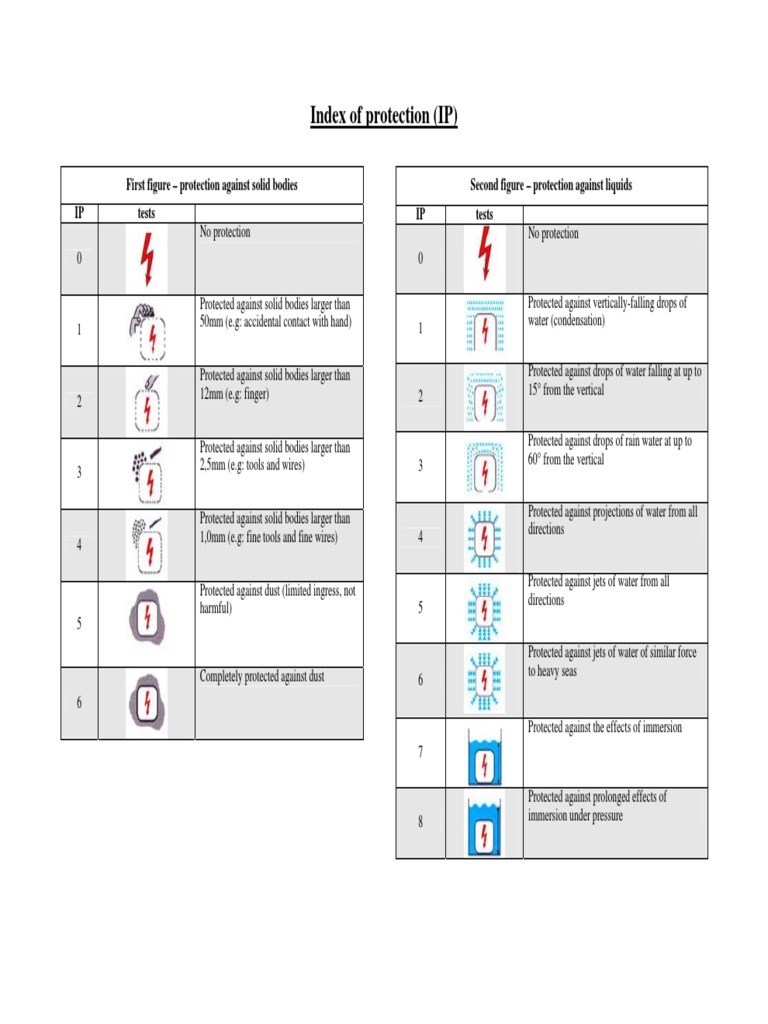 Index of protection (IP)

First figure – protection against solid bodies

| IP | tests | |
|---|---|---|
| 0 | | No protection |
| 1 | | Protected against solid bodies larger than 50mm (e.g: accidental contact with hand) |
| 2 | | Protected against solid bodies larger than 12mm (e.g: finger) |
| 3 | | Protected against solid bodies larger than 2,5mm (e.g: tools and wires) |
| 4 | | Protected against solid bodies larger than 1,0mm (e.g: fine tools and fine wires) |
| 5 | | Protected against dust (limited ingress, not harmful) |
| 6 | | Completely protected against dust |

Second figure – protection against liquids

| IP | tests | |
|---|---|---|
| 0 | | No protection |
| 1 | | Protected against vertically-falling drops of water (condensation) |
| 2 | | Protected against drops of water falling at up to 15° from the vertical |
| 3 | | Protected against drops of rain water at up to 60° from the vertical |
| 4 | | Protected against projections of water from all directions |
| 5 | | Protected against jets of water from all directions |
| 6 | | Protected against jets of water of similar force to heavy seas |
| 7 | | Protected against the effects of immersion |
| 8 | | Protected against prolonged effects of immersion under pressure |