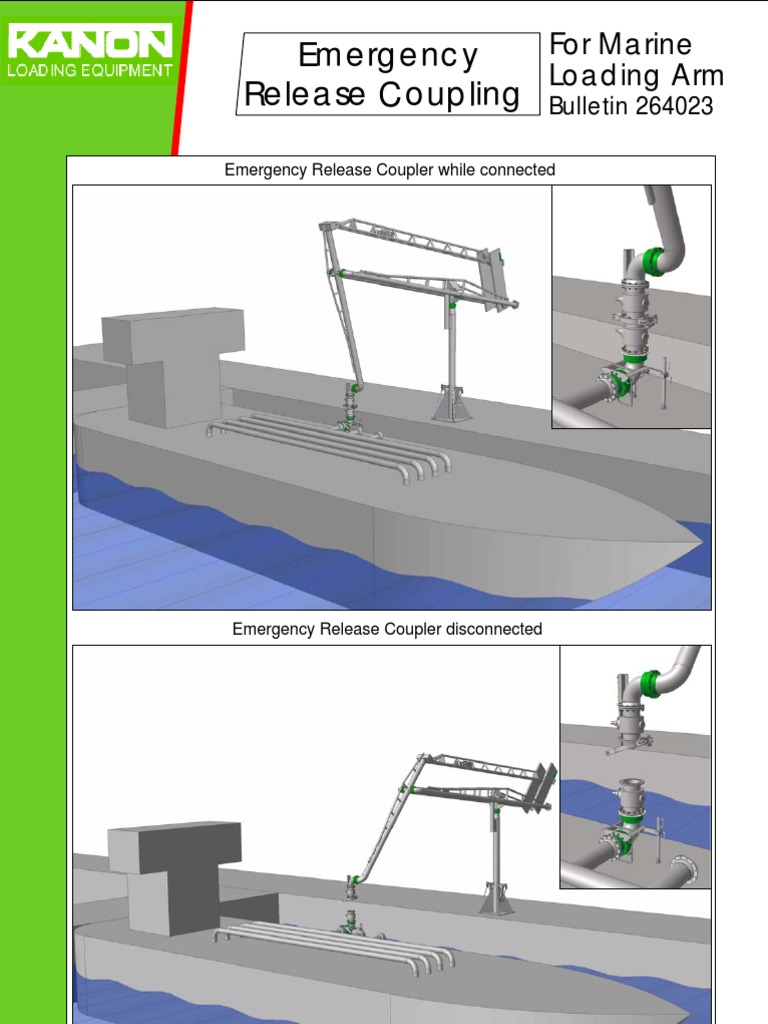 KANON
LOADING EQUIPMENT

Emergency Release Coupling

For Marine Loading Arm
Bulletin 264023

Emergency Release Coupler while connected

Emergency Release Coupler disconnected