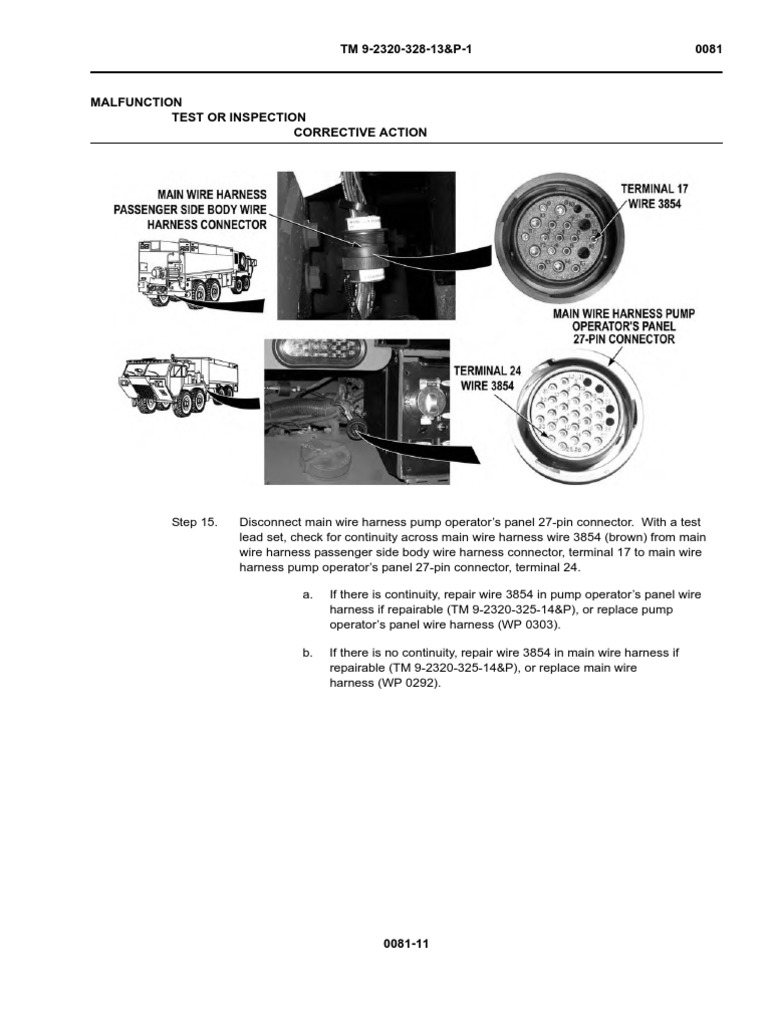 TM 9-2320-328-13&P-1

0081

MALFUNCTION
TEST OR INSPECTION
CORRECTIVE ACTION

MAIN WIRE HARNESS PASSENGER SIDE BODY WIRE HARNESS CONNECTOR

TERMINAL 17 WIRE 3854

MAIN WIRE HARNESS PUMP OPERATOR'S PANEL 27-PIN CONNECTOR

TERMINAL 24 WIRE 3854

Step 15. Disconnect main wire harness pump operator's panel 27-pin connector. With a test lead set, check for continuity across main wire harness wire 3854 (brown) from main wire harness passenger side body wire harness connector, terminal 17 to main wire harness pump operator's panel 27-pin connector, terminal 24.

a. If there is continuity, repair wire 3854 in pump operator's panel wire harness if repairable (TM 9-2320-325-14&P), or replace pump operator's panel wire harness (WP 0303).

b. If there is no continuity, repair wire 3854 in main wire harness if repairable (TM 9-2320-325-14&P), or replace main wire harness (WP 0292).

0081-11