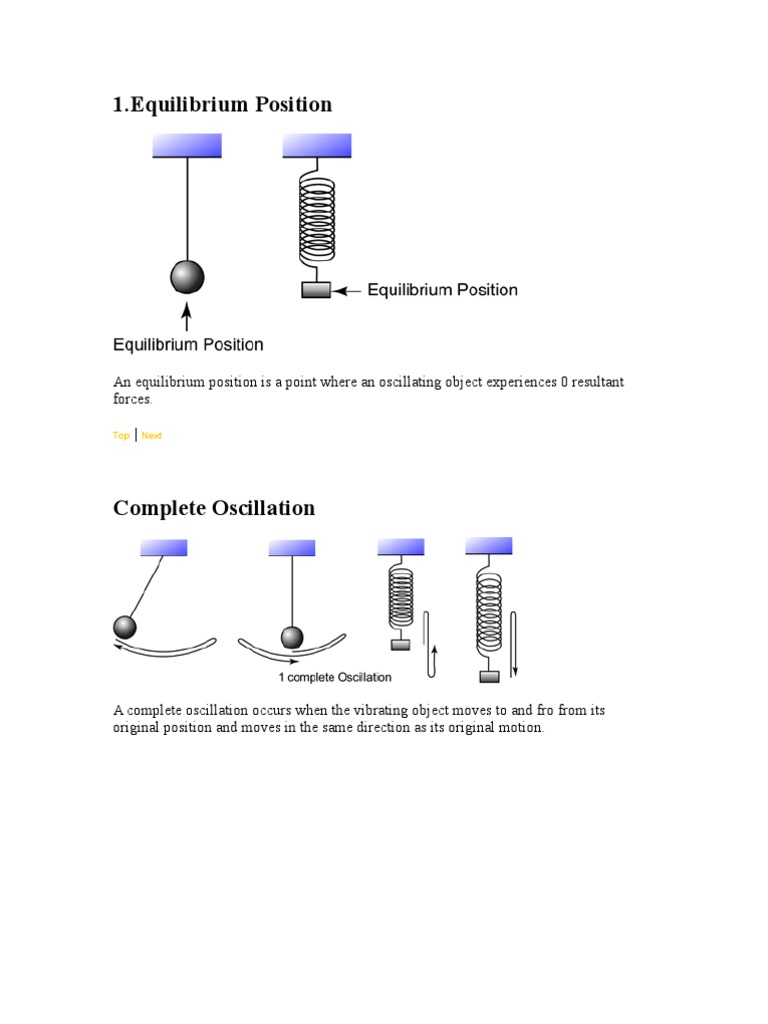 1.Equilibrium Position

Equilibrium Position

Equilibrium Position

An equilibrium position is a point where an oscillating object experiences 0 resultant forces.

Top | Next

Complete Oscillation

1 complete Oscillation

A complete oscillation occurs when the vibrating object moves to and fro from its original position and moves in the same direction as its original motion.