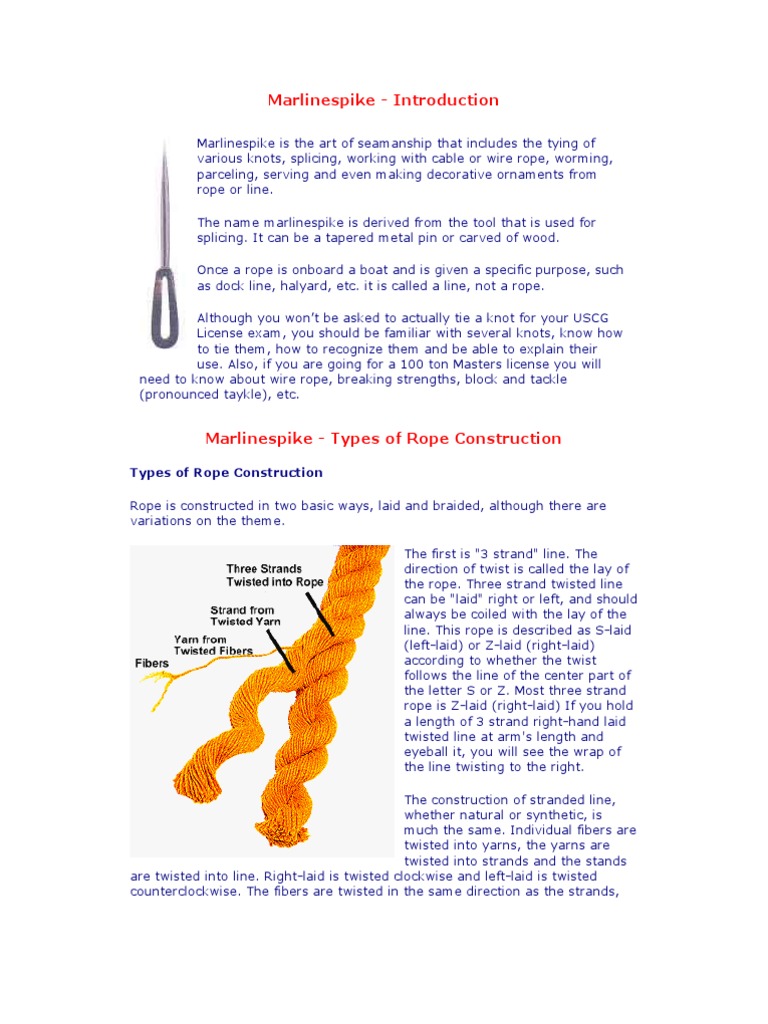 Marlinespike - Introduction

Marlinespike is the art of seamanship that includes the tying of various knots, splicing, working with cable or wire rope, worming, parceling, serving and even making decorative ornaments from rope or line.

The name marlinespike is derived from the tool that is used for splicing. It can be a tapered metal pin or carved of wood.

Once a rope is onboard a boat and is given a specific purpose, such as dock line, halyard, etc. it is called a line, not a rope.

Although you won't be asked to actually tie a knot for your USCG License exam, you should be familiar with several knots, know how to tie them, how to recognize them and be able to explain their use. Also, if you are going for a 100 ton Masters license you will need to know about wire rope, breaking strengths, block and tackle (pronounced taykle), etc.

Marlinespike - Types of Rope Construction

Types of Rope Construction

Rope is constructed in two basic ways, laid and braided, although there are variations on the theme.

Three Strands Twisted into Rope
Strand from Twisted Yarn
Yarn from Twisted Fibers
Fibers

The first is "3 strand" line. The direction of twist is called the lay of the rope. Three strand twisted line can be "laid" right or left, and should always be coiled with the lay of the line. This rope is described as S-laid (left-laid) or Z-laid (right-laid) according to whether the twist follows the line of the center part of the letter S or Z. Most three strand rope is Z-laid (right-laid) If you hold a length of 3 strand right-hand laid twisted line at arm's length and eyeball it, you will see the wrap of the line twisting to the right.

The construction of stranded line, whether natural or synthetic, is much the same. Individual fibers are twisted into yarns, the yarns are twisted into strands and the stands are twisted into line. Right-laid is twisted clockwise and left-laid is twisted counterclockwise. The fibers are twisted in the same direction as the strands,