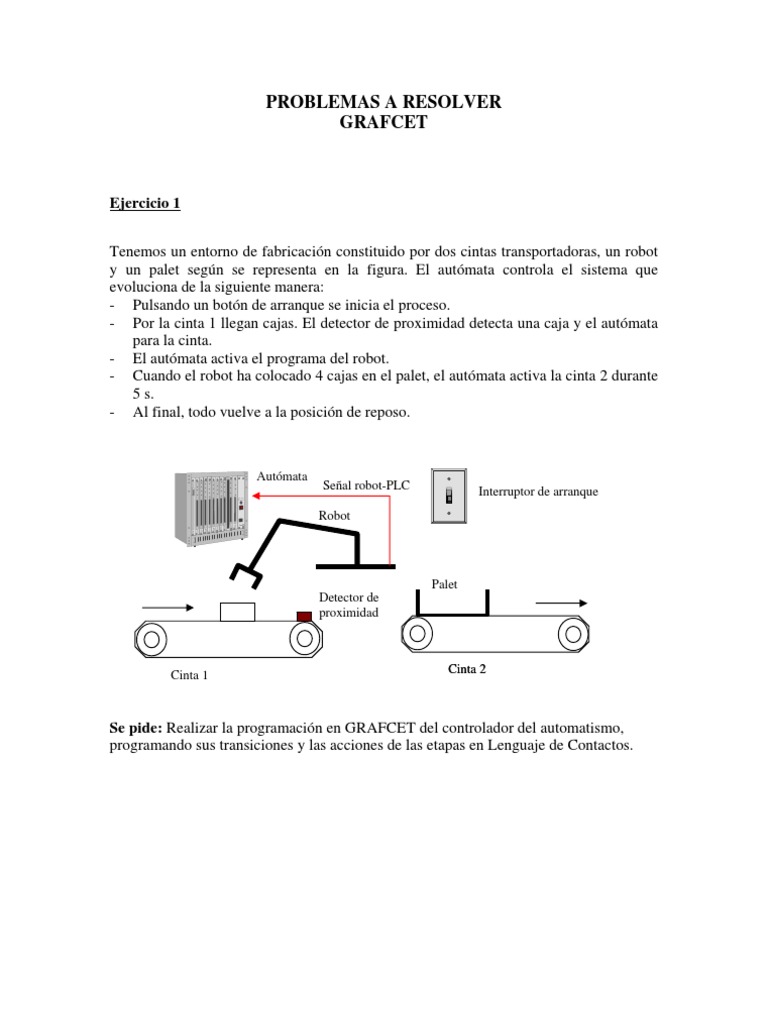 PROBLEMAS A RESOLVER
GRAFCET

Ejercicio 1

Tenemos un entorno de fabricación constituido por dos cintas transportadoras, un robot y un palet según se representa en la figura. El autómata controla el sistema que evoluciona de la siguiente manera:
- Pulsando un botón de arranque se inicia el proceso.
- Por la cinta 1 llegan cajas. El detector de proximidad detecta una caja y el autómata para la cinta.
- El autómata activa el programa del robot.
- Cuando el robot ha colocado 4 cajas en el palet, el autómata activa la cinta 2 durante 5 s.
- Al final, todo vuelve a la posición de reposo.

Autómata
Señal robot-PLC
Interruptor de arranque
Robot
Palet
Detector de proximidad
Cinta 1
Cinta 2

Se pide: Realizar la programación en GRAFCET del controlador del automatismo, programando sus transiciones y las acciones de las etapas en Lenguaje de Contactos.