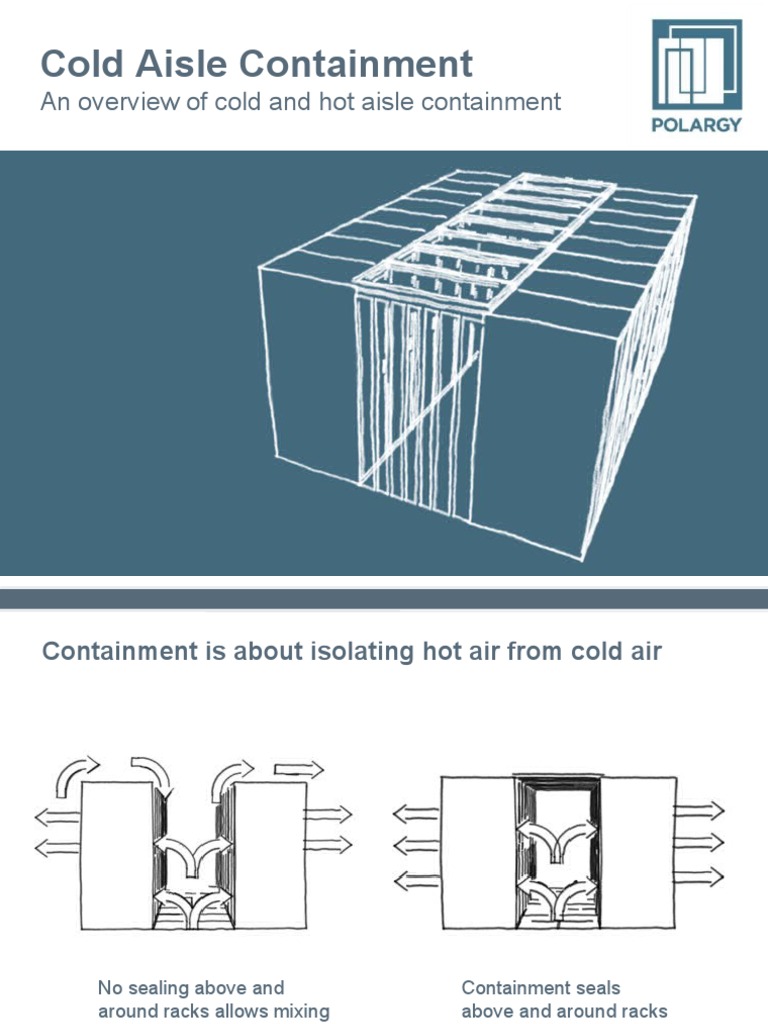 Cold Aisle Containment
An overview of cold and hot aisle containment

POLARGY

Containment is about isolating hot air from cold air

No sealing above and around racks allows mixing

Containment seals above and around racks