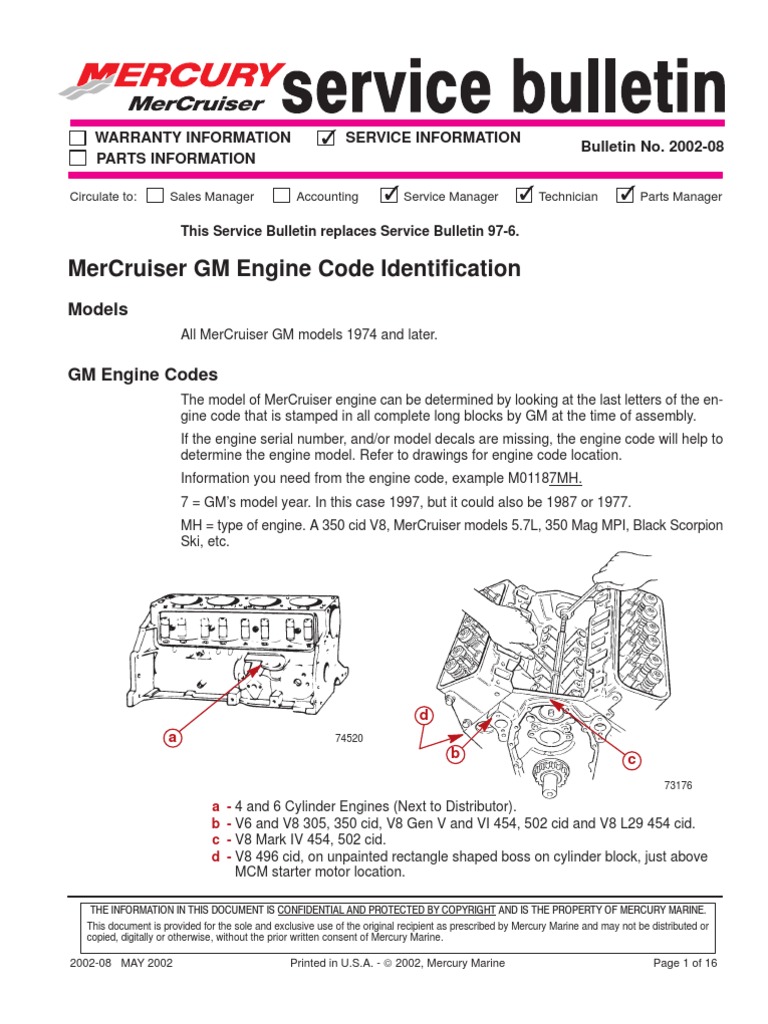 MERCURY MerCruiser service bulletin

☐ WARRANTY INFORMATION ☑ SERVICE INFORMATION
☐ PARTS INFORMATION

Bulletin No. 2002-08

Circulate to: ☐ Sales Manager ☐ Accounting ☑ Service Manager ☑ Technician ☑ Parts Manager

This Service Bulletin replaces Service Bulletin 97-6.

MerCruiser GM Engine Code Identification

Models

All MerCruiser GM models 1974 and later.

GM Engine Codes

The model of MerCruiser engine can be determined by looking at the last letters of the engine code that is stamped in all complete long blocks by GM at the time of assembly.

If the engine serial number, and/or model decals are missing, the engine code will help to determine the engine model. Refer to drawings for engine code location.

Information you need from the engine code, example M01187MH.

7 = GM's model year. In this case 1997, but it could also be 1987 or 1977.

MH = type of engine. A 350 cid V8, MerCruiser models 5.7L, 350 Mag MPI, Black Scorpion Ski, etc.

a

74520

d

b

c

73176

a - 4 and 6 Cylinder Engines (Next to Distributor).
b - V6 and V8 305, 350 cid, V8 Gen V and VI 454, 502 cid and V8 L29 454 cid.
c - V8 Mark IV 454, 502 cid.
d - V8 496 cid, on unpainted rectangle shaped boss on cylinder block, just above MCM starter motor location.

THE INFORMATION IN THIS DOCUMENT IS CONFIDENTIAL AND PROTECTED BY COPYRIGHT AND IS THE PROPERTY OF MERCURY MARINE.
This document is provided for the sole and exclusive use of the original recipient as prescribed by Mercury Marine and may not be distributed or copied, digitally or otherwise, without the prior written consent of Mercury Marine.

2002-08 MAY 2002

Printed in U.S.A. - © 2002, Mercury Marine

Page 1 of 16