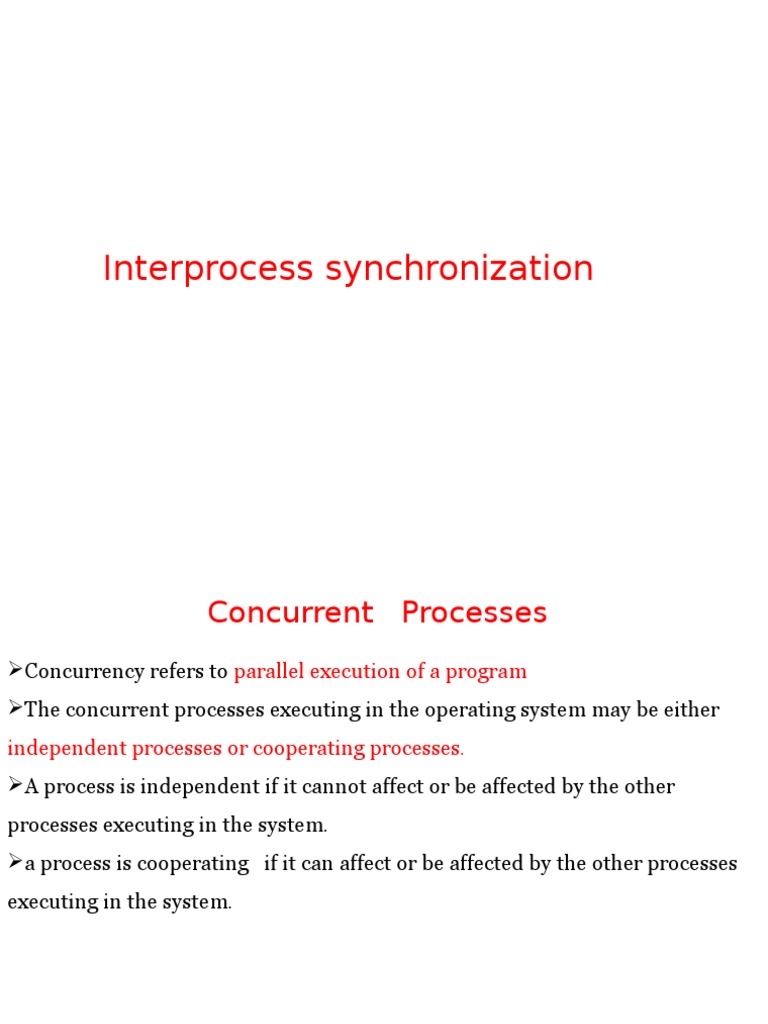 Interprocess synchronization

Concurrent Processes

➢Concurrency refers to parallel execution of a program

➢The concurrent processes executing in the operating system may be either independent processes or cooperating processes.

➢A process is independent if it cannot affect or be affected by the other processes executing in the system.

➢a process is cooperating if it can affect or be affected by the other processes executing in the system.