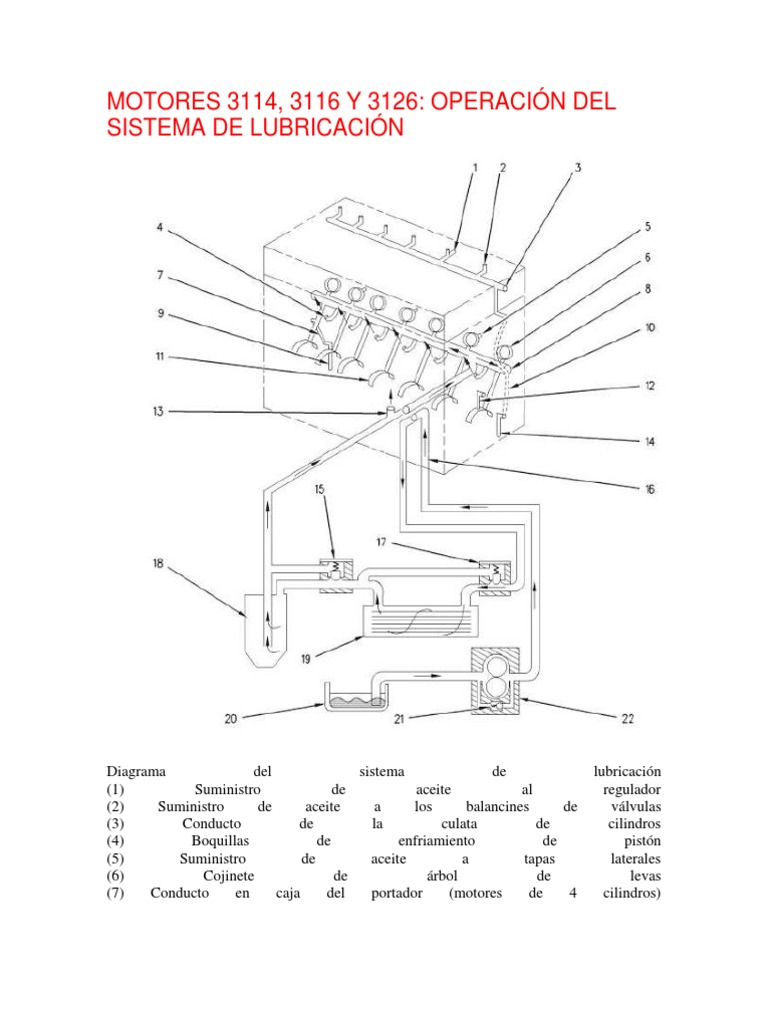 MOTORES 3114, 3116 Y 3126: OPERACIÓN DEL SISTEMA DE LUBRICACIÓN

1 2 3 4 5 6 7 8 9 10 11 12 13 14 15 16 17 18 19 20 21 22

Diagrama del sistema de lubricación
(1) Suministro de aceite al regulador
(2) Suministro de aceite a los balancines de válvulas
(3) Conducto de la culata de cilindros
(4) Boquillas de enfriamiento de pistón
(5) Suministro de aceite a tapas laterales
(6) Cojinete de árbol de levas
(7) Conducto en caja del portador (motores de 4 cilindros)