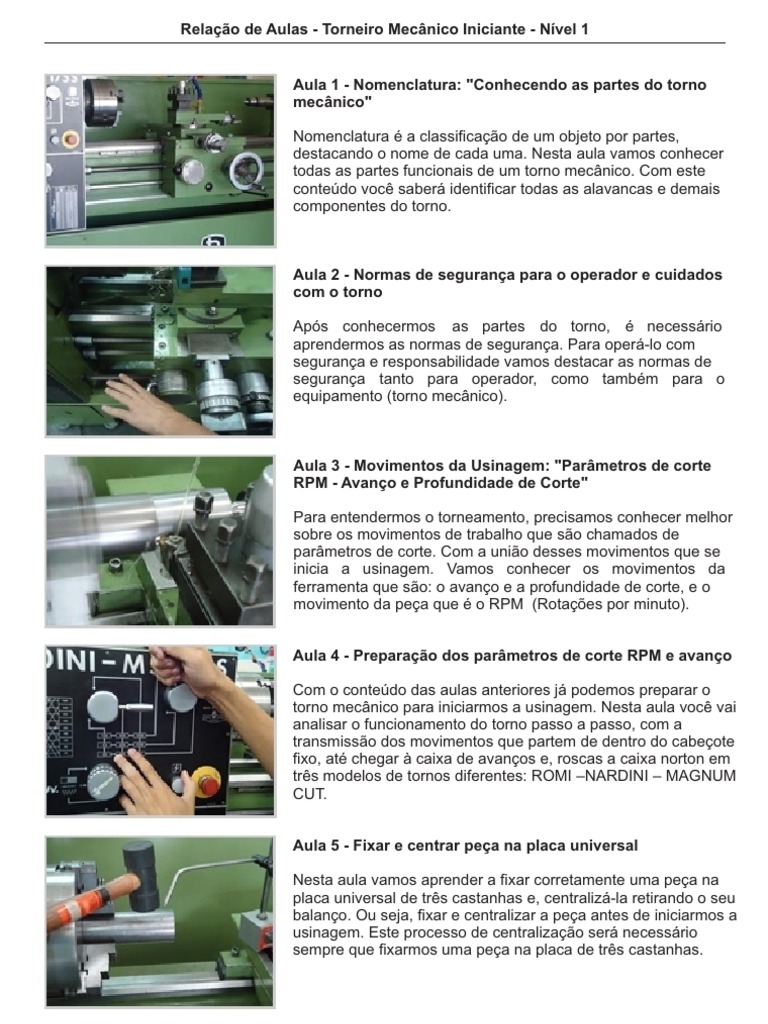 Relação de Aulas - Torneiro Mecânico Iniciante - Nível 1

Aula 1 - Nomenclatura: "Conhecendo as partes do torno mecânico"

Nomenclatura é a classificação de um objeto por partes, destacando o nome de cada uma. Nesta aula vamos conhecer todas as partes funcionais de um torno mecânico. Com este conteúdo você saberá identificar todas as alavancas e demais componentes do torno.

Aula 2 - Normas de segurança para o operador e cuidados com o torno

Após conhecermos as partes do torno, é necessário aprendermos as normas de segurança. Para operá-lo com segurança e responsabilidade vamos destacar as normas de segurança tanto para operador, como também para o equipamento (torno mecânico).

Aula 3 - Movimentos da Usinagem: "Parâmetros de corte RPM - Avanço e Profundidade de Corte"

Para entendermos o torneamento, precisamos conhecer melhor sobre os movimentos de trabalho que são chamados de parâmetros de corte. Com a união desses movimentos que se inicia a usinagem. Vamos conhecer os movimentos da ferramenta que são: o avanço e a profundidade de corte, e o movimento da peça que é o RPM (Rotações por minuto).

Aula 4 - Preparação dos parâmetros de corte RPM e avanço

Com o conteúdo das aulas anteriores já podemos preparar o torno mecânico para iniciarmos a usinagem. Nesta aula você vai analisar o funcionamento do torno passo a passo, com a transmissão dos movimentos que partem de dentro do cabeçote fixo, até chegar à caixa de avanços e, roscas a caixa norton em três modelos de tornos diferentes: ROMI –NARDINI – MAGNUM CUT.

Aula 5 - Fixar e centrar peça na placa universal

Nesta aula vamos aprender a fixar corretamente uma peça na placa universal de três castanhas e, centralizá-la retirando o seu balanço. Ou seja, fixar e centralizar a peça antes de iniciarmos a usinagem. Este processo de centralização será necessário sempre que fixarmos uma peça na placa de três castanhas.