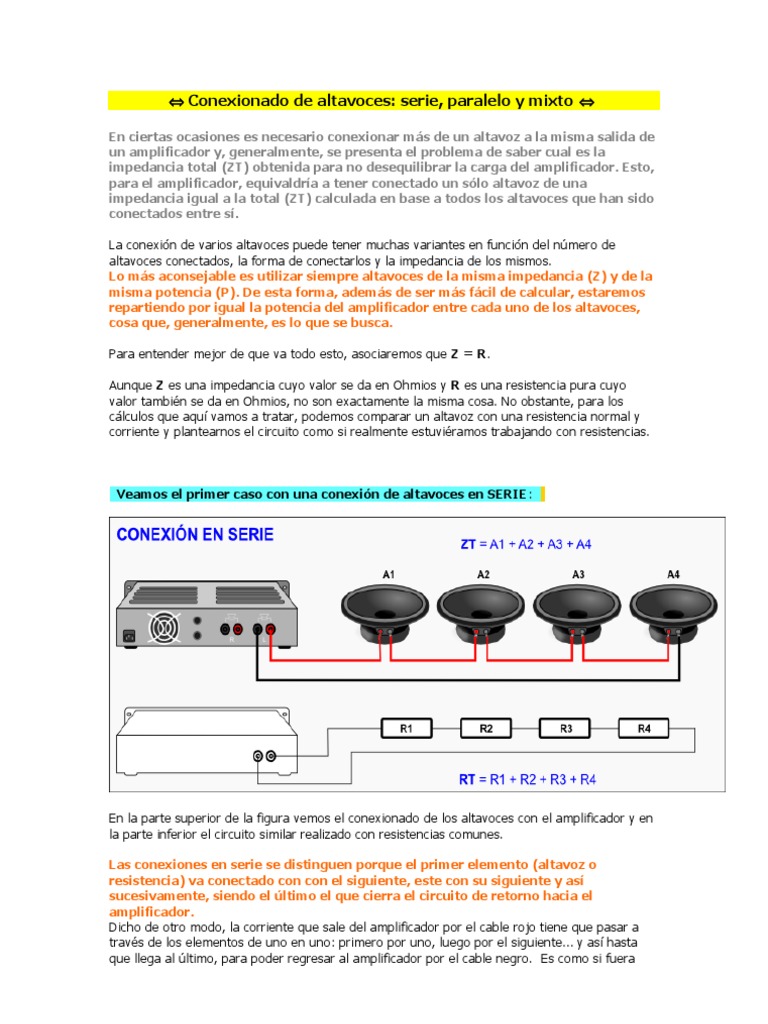 ⇔ Conexionado de altavoces: serie, paralelo y mixto ⇔

En ciertas ocasiones es necesario conexionar más de un altavoz a la misma salida de un amplificador y, generalmente, se presenta el problema de saber cual es la impedancia total (ZT) obtenida para no desequilibrar la carga del amplificador. Esto, para el amplificador, equivaldría a tener conectado un sólo altavoz de una impedancia igual a la total (ZT) calculada en base a todos los altavoces que han sido conectados entre sí.

La conexión de varios altavoces puede tener muchas variantes en función del número de altavoces conectados, la forma de conectarlos y la impedancia de los mismos.
Lo más aconsejable es utilizar siempre altavoces de la misma impedancia (Z) y de la misma potencia (P). De esta forma, además de ser más fácil de calcular, estaremos repartiendo por igual la potencia del amplificador entre cada uno de los altavoces, cosa que, generalmente, es lo que se busca.

Para entender mejor de que va todo esto, asociaremos que Z = R.

Aunque Z es una impedancia cuyo valor se da en Ohmios y R es una resistencia pura cuyo valor también se da en Ohmios, no son exactamente la misma cosa. No obstante, para los cálculos que aquí vamos a tratar, podemos comparar un altavoz con una resistencia normal y corriente y plantearnos el circuito como si realmente estuviéramos trabajando con resistencias.

Veamos el primer caso con una conexión de altavoces en SERIE:

CONEXIÓN EN SERIE

ZT = A1 + A2 + A3 + A4

A1 A2 A3 A4

R1 R2 R3 R4

RT = R1 + R2 + R3 + R4

En la parte superior de la figura vemos el conexionado de los altavoces con el amplificador y en la parte inferior el circuito similar realizado con resistencias comunes.

Las conexiones en serie se distinguen porque el primer elemento (altavoz o resistencia) va conectado con con el siguiente, este con su siguiente y así sucesivamente, siendo el último el que cierra el circuito de retorno hacia el amplificador.
Dicho de otro modo, la corriente que sale del amplificador por el cable rojo tiene que pasar a través de los elementos de uno en uno: primero por uno, luego por el siguiente... y así hasta que llega al último, para poder regresar al amplificador por el cable negro. Es como si fuera