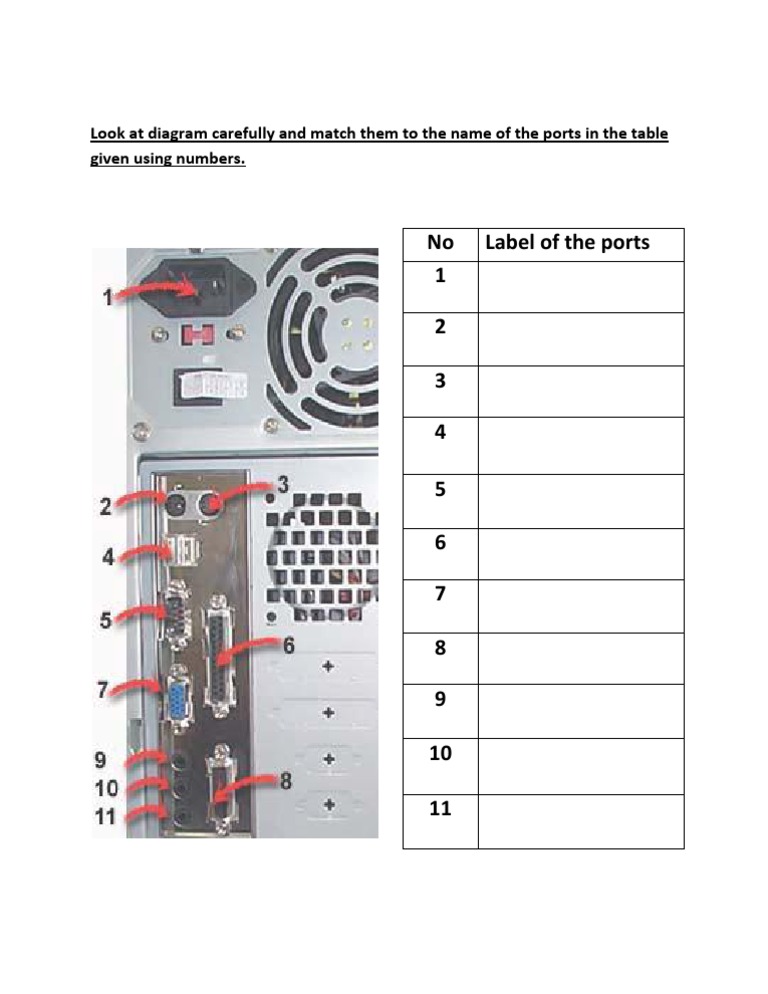 Look at diagram carefully and match them to the name of the ports in the table given using numbers.

1
2
3
4
5
6
7
9
10
11
8

| No | Label of the ports |
|---|---|
| 1 | |
| 2 | |
| 3 | |
| 4 | |
| 5 | |
| 6 | |
| 7 | |
| 8 | |
| 9 | |
| 10 | |
| 11 | |