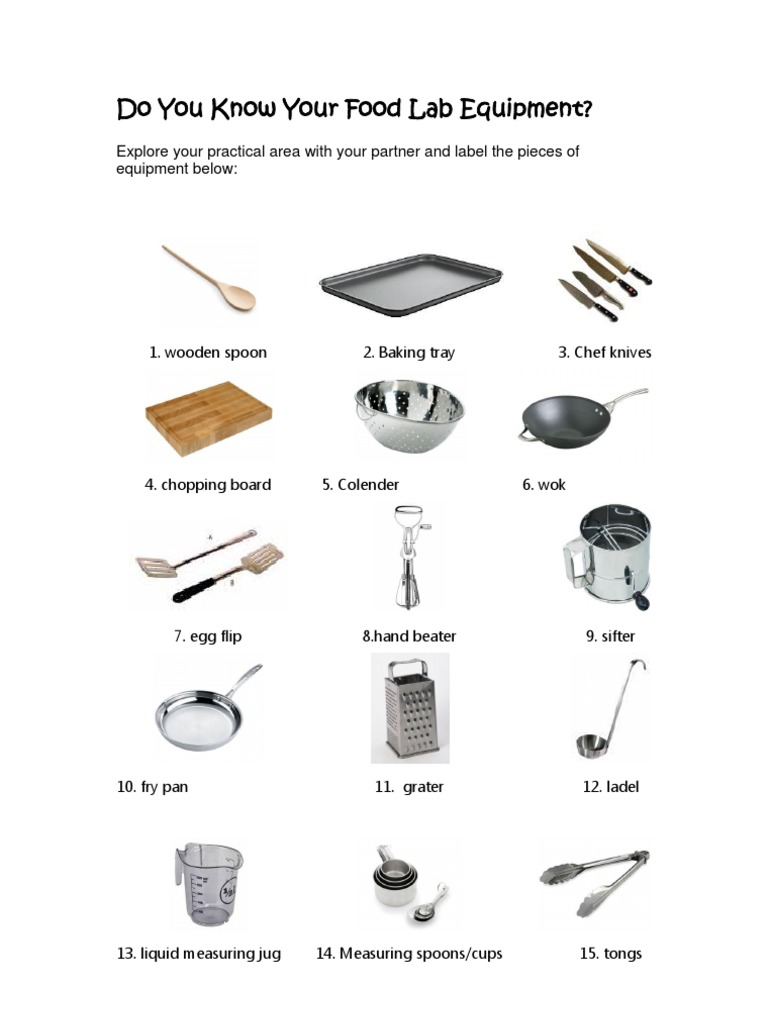 Do You Know Your Food Lab Equipment?

Explore your practical area with your partner and label the pieces of equipment below:

1. wooden spoon

2. Baking tray

3. Chef knives

4. chopping board

5. Colender

6. wok

A

B

7. egg flip

8.hand beater

9. sifter

10. fry pan

11. grater

12. ladel

13. liquid measuring jug

14. Measuring spoons/cups

15. tongs