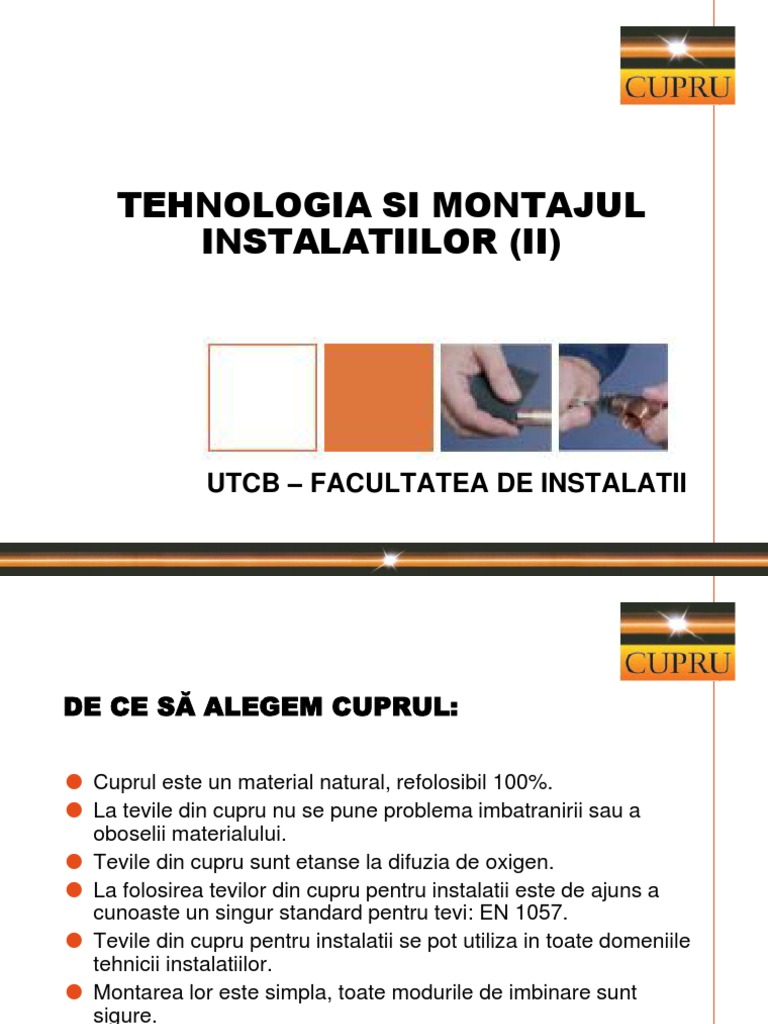 CUPRU

TEHNOLOGIA SI MONTAJUL INSTALATIILOR (II)

UTCB – FACULTATEA DE INSTALATII

CUPRU

DE CE SĂ ALEGEM CUPRUL:

Cuprul este un material natural, refolosibil 100%.
La tevile din cupru nu se pune problema imbatranirii sau a oboselii materialului.
Tevile din cupru sunt etanse la difuzia de oxigen.
La folosirea tevilor din cupru pentru instalatii este de ajuns a cunoaste un singur standard pentru tevi: EN 1057.
Tevile din cupru pentru instalatii se pot utiliza in toate domeniile tehnicii instalatiilor.
Montarea lor este simpla, toate modurile de imbinare sunt sigure.