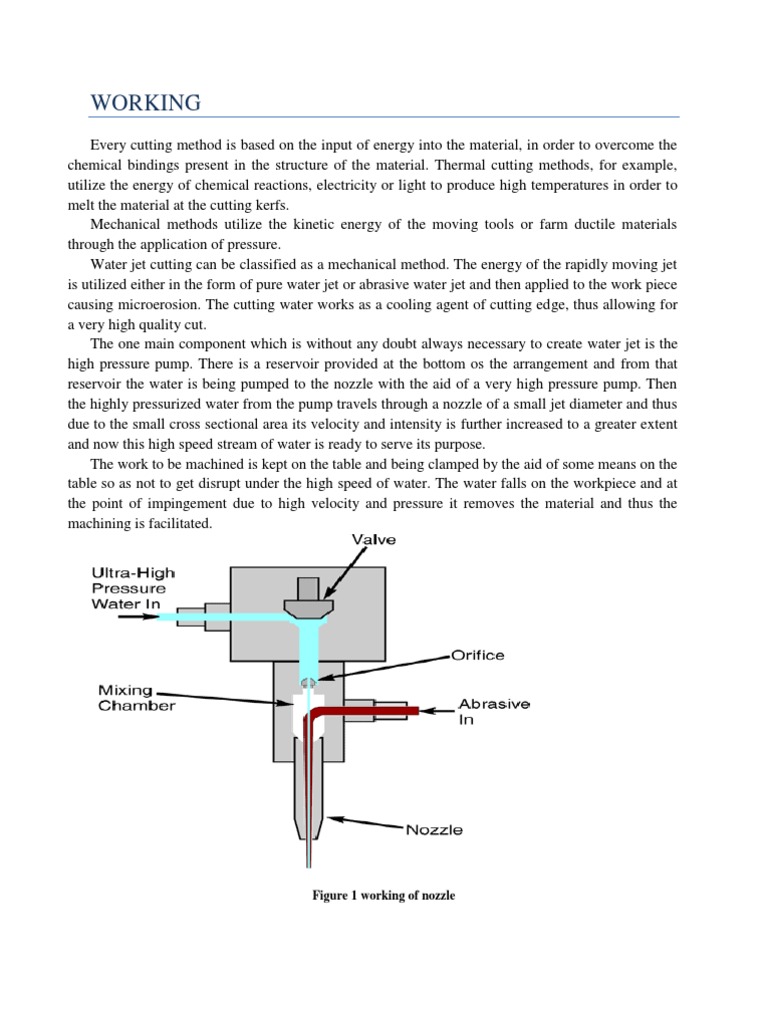 WORKING

Every cutting method is based on the input of energy into the material, in order to overcome the chemical bindings present in the structure of the material. Thermal cutting methods, for example, utilize the energy of chemical reactions, electricity or light to produce high temperatures in order to melt the material at the cutting kerfs.

Mechanical methods utilize the kinetic energy of the moving tools or farm ductile materials through the application of pressure.

Water jet cutting can be classified as a mechanical method. The energy of the rapidly moving jet is utilized either in the form of pure water jet or abrasive water jet and then applied to the work piece causing microerosion. The cutting water works as a cooling agent of cutting edge, thus allowing for a very high quality cut.

The one main component which is without any doubt always necessary to create water jet is the high pressure pump. There is a reservoir provided at the bottom os the arrangement and from that reservoir the water is being pumped to the nozzle with the aid of a very high pressure pump. Then the highly pressurized water from the pump travels through a nozzle of a small jet diameter and thus due to the small cross sectional area its velocity and intensity is further increased to a greater extent and now this high speed stream of water is ready to serve its purpose.

The work to be machined is kept on the table and being clamped by the aid of some means on the table so as not to get disrupt under the high speed of water. The water falls on the workpiece and at the point of impingement due to high velocity and pressure it removes the material and thus the machining is facilitated.

Valve
Ultra-High Pressure Water In
Orifice
Mixing Chamber
Abrasive In
Nozzle

Figure 1 working of nozzle