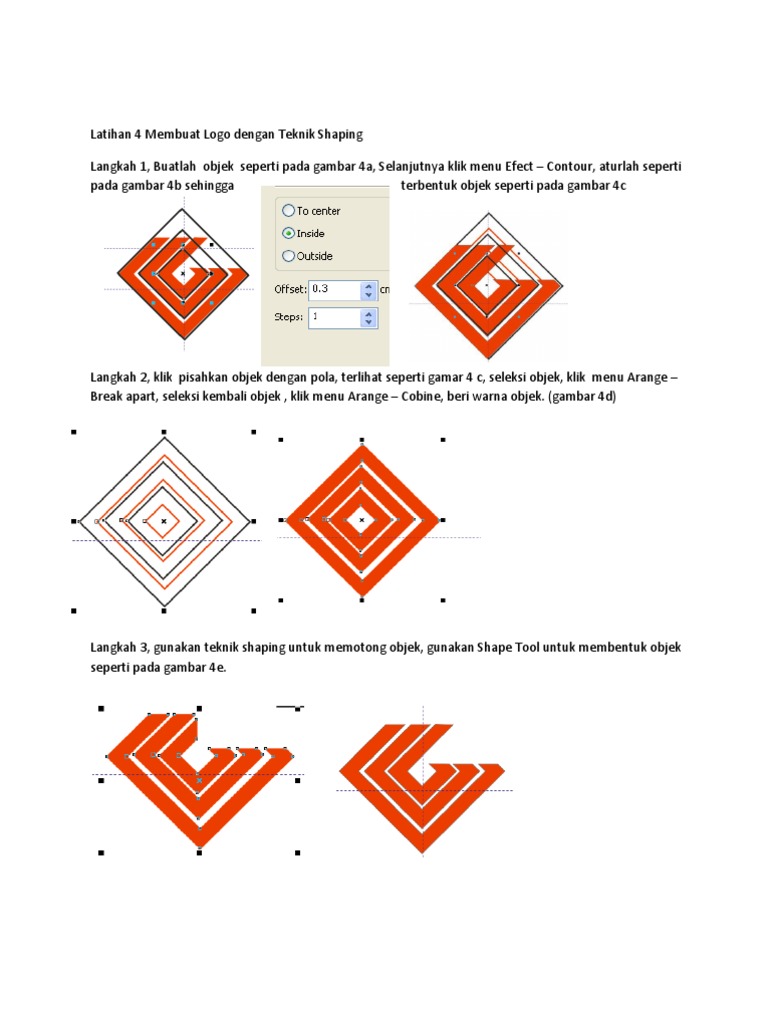 Latihan 4 Membuat Logo dengan Teknik Shaping

Langkah 1, Buatlah objek seperti pada gambar 4a, Selanjutnya klik menu Efect – Contour, aturlah seperti pada gambar 4b sehingga terbentuk objek seperti pada gambar 4c

To center
Inside
Outside
Offset: 0.3 cm
Steps: 1

Langkah 2, klik pisahkan objek dengan pola, terlihat seperti gamar 4 c, seleksi objek, klik menu Arange – Break apart, seleksi kembali objek , klik menu Arange – Cobine, beri warna objek. (gambar 4d)

Langkah 3, gunakan teknik shaping untuk memotong objek, gunakan Shape Tool untuk membentuk objek seperti pada gambar 4e.