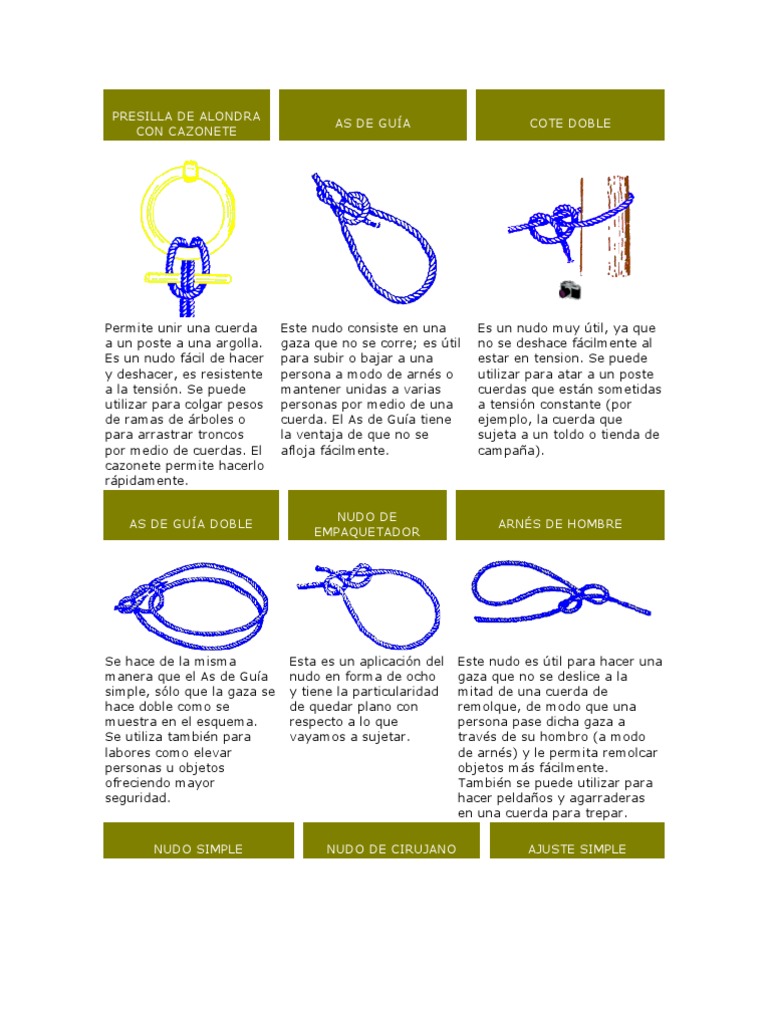 PRESILLA DE ALONDRA CON CAZONETE

Permite unir una cuerda a un poste a una argolla. Es un nudo fácil de hacer y deshacer, es resistente a la tensión. Se puede utilizar para colgar pesos de ramas de árboles o para arrastrar troncos por medio de cuerdas. El cazonete permite hacerlo rápidamente.

AS DE GUÍA

Este nudo consiste en una gaza que no se corre; es útil para subir o bajar a una persona a modo de arnés o mantener unidas a varias personas por medio de una cuerda. El As de Guía tiene la ventaja de que no se afloja fácilmente.

COTE DOBLE

Es un nudo muy útil, ya que no se deshace fácilmente al estar en tension. Se puede utilizar para atar a un poste cuerdas que están sometidas a tensión constante (por ejemplo, la cuerda que sujeta a un toldo o tienda de campaña).

AS DE GUÍA DOBLE

Se hace de la misma manera que el As de Guía simple, sólo que la gaza se hace doble como se muestra en el esquema. Se utiliza también para labores como elevar personas u objetos ofreciendo mayor seguridad.

NUDO DE EMPAQUETADOR

Esta es un aplicación del nudo en forma de ocho y tiene la particularidad de quedar plano con respecto a lo que vayamos a sujetar.

ARNÉS DE HOMBRE

Este nudo es útil para hacer una gaza que no se deslice a la mitad de una cuerda de remolque, de modo que una persona pase dicha gaza a través de su hombro (a modo de arnés) y le permita remolcar objetos más fácilmente. También se puede utilizar para hacer peldaños y agarraderas en una cuerda para trepar.

NUDO SIMPLE

NUDO DE CIRUJANO

AJUSTE SIMPLE