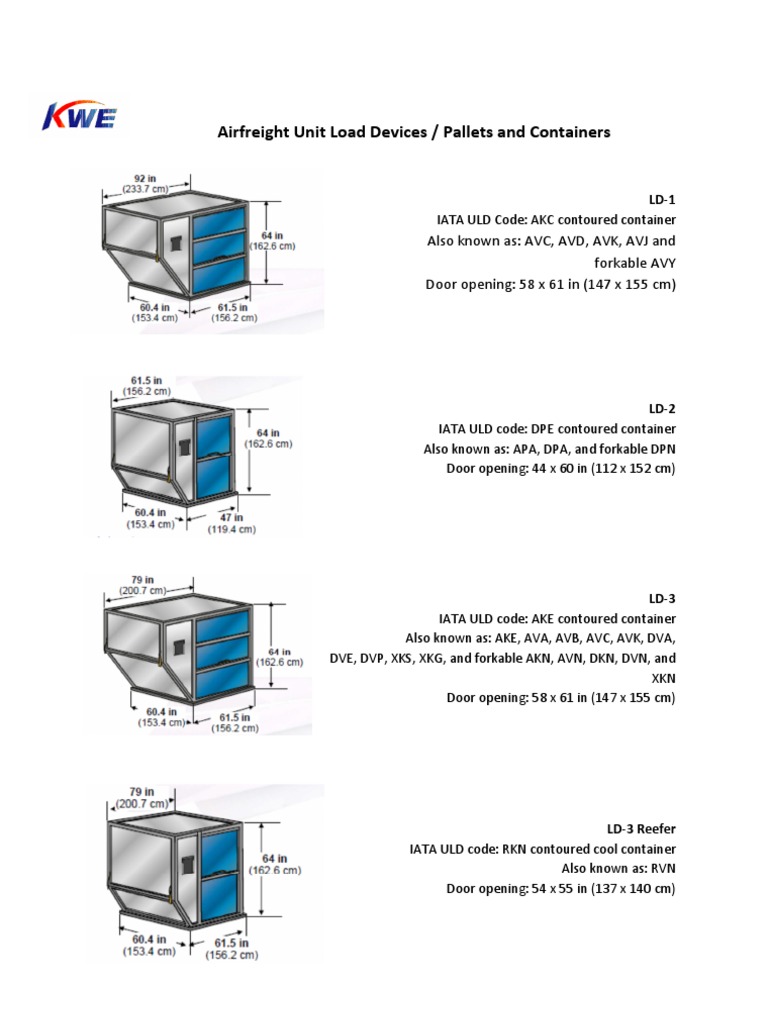 KWE

Airfreight Unit Load Devices / Pallets and Containers

92 in
(233.7 cm)
64 in
(162.6 cm)
60.4 in
(153.4 cm)
61.5 in
(156.2 cm)

LD-1
IATA ULD Code: AKC contoured container
Also known as: AVC, AVD, AVK, AVJ and forkable AVY
Door opening: 58 x 61 in (147 x 155 cm)

61.5 in
(156.2 cm)
64 in
(162.6 cm)
60.4 in
(153.4 cm)
47 in
(119.4 cm)

LD-2
IATA ULD code: DPE contoured container
Also known as: APA, DPA, and forkable DPN
Door opening: 44 x 60 in (112 x 152 cm)

79 in
(200.7 cm)
64 in
(162.6 cm)
60.4 in
(153.4 cm)
61.5 in
(156.2 cm)

LD-3
IATA ULD code: AKE contoured container
Also known as: AKE, AVA, AVB, AVC, AVK, DVA, DVE, DVP, XKS, XKG, and forkable AKN, AVN, DKN, DVN, and XKN
Door opening: 58 x 61 in (147 x 155 cm)

79 in
(200.7 cm)
64 in
(162.6 cm)
60.4 in
(153.4 cm)
61.5 in
(156.2 cm)

LD-3 Reefer
IATA ULD code: RKN contoured cool container
Also known as: RVN
Door opening: 54 x 55 in (137 x 140 cm)