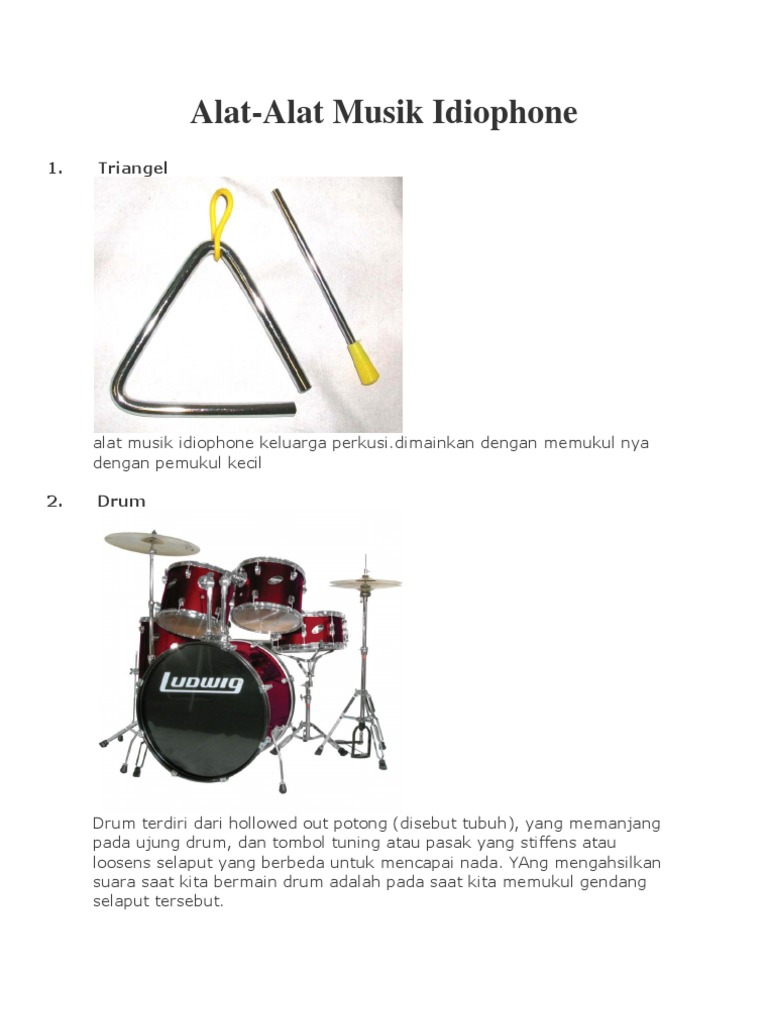 Alat-Alat Musik Idiophone

1. Triangel

alat musik idiophone keluarga perkusi.dimainkan dengan memukul nya dengan pemukul kecil

2. Drum

Ludwig

Drum terdiri dari hollowed out potong (disebut tubuh), yang memanjang pada ujung drum, dan tombol tuning atau pasak yang stiffens atau loosens selaput yang berbeda untuk mencapai nada. YAng mengahsilkan suara saat kita bermain drum adalah pada saat kita memukul gendang selaput tersebut.