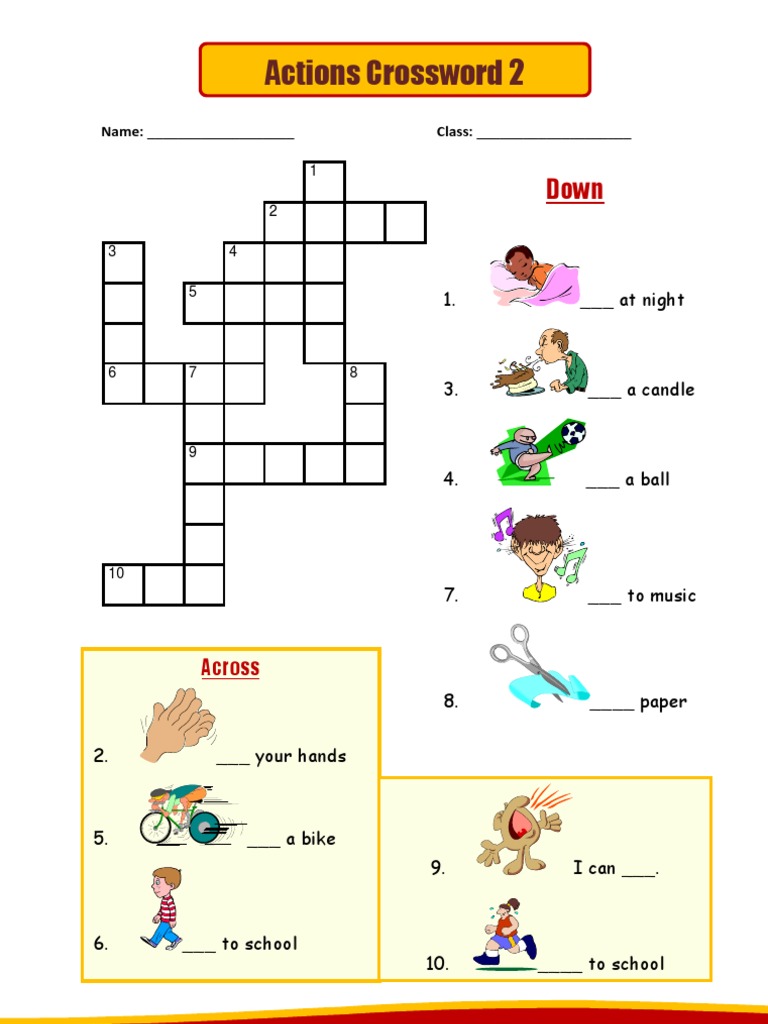 Actions Crossword 2

Name: ______________________

Class: ______________________

1
2
3
4
5
6
7
8
9
10

Down

1. ___ at night

3. ___ a candle

4. ___ a ball

7. ___ to music

8. ____ paper

Across

2. ___ your hands

5. ___ a bike

6. ___ to school

9. I can ___.

10. ____ to school