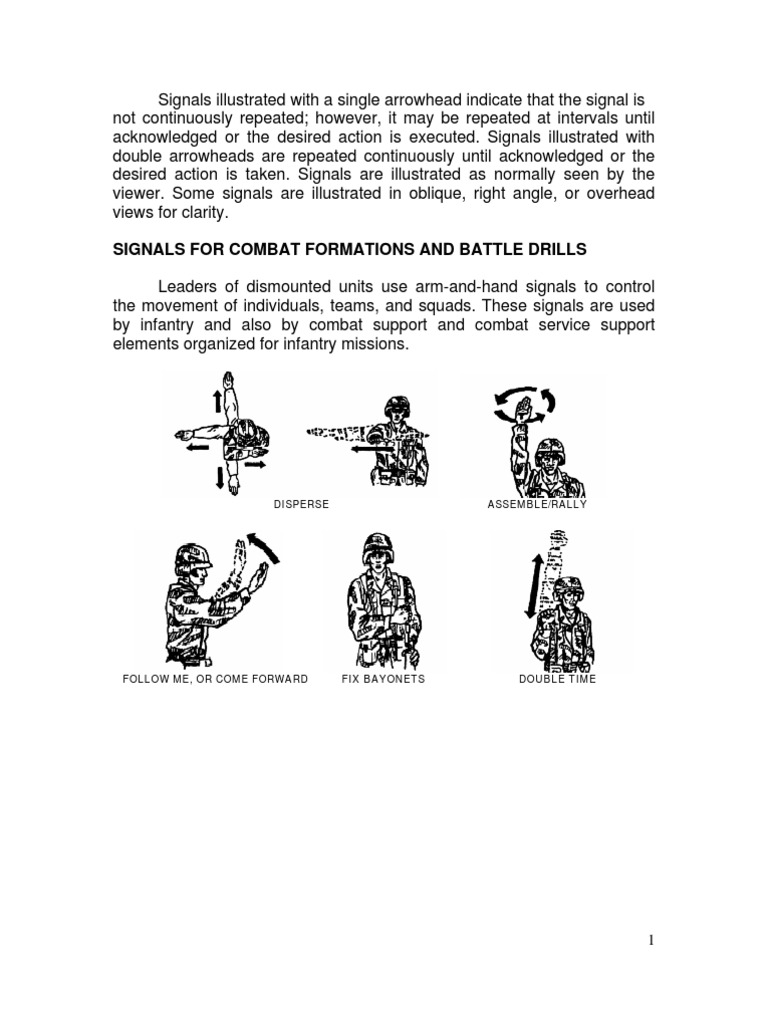 Signals illustrated with a single arrowhead indicate that the signal is not continuously repeated; however, it may be repeated at intervals until acknowledged or the desired action is executed. Signals illustrated with double arrowheads are repeated continuously until acknowledged or the desired action is taken. Signals are illustrated as normally seen by the viewer. Some signals are illustrated in oblique, right angle, or overhead views for clarity.

SIGNALS FOR COMBAT FORMATIONS AND BATTLE DRILLS

Leaders of dismounted units use arm-and-hand signals to control the movement of individuals, teams, and squads. These signals are used by infantry and also by combat support and combat service support elements organized for infantry missions.

DISPERSE

ASSEMBLE/RALLY

FOLLOW ME, OR COME FORWARD

FIX BAYONETS

DOUBLE TIME

1