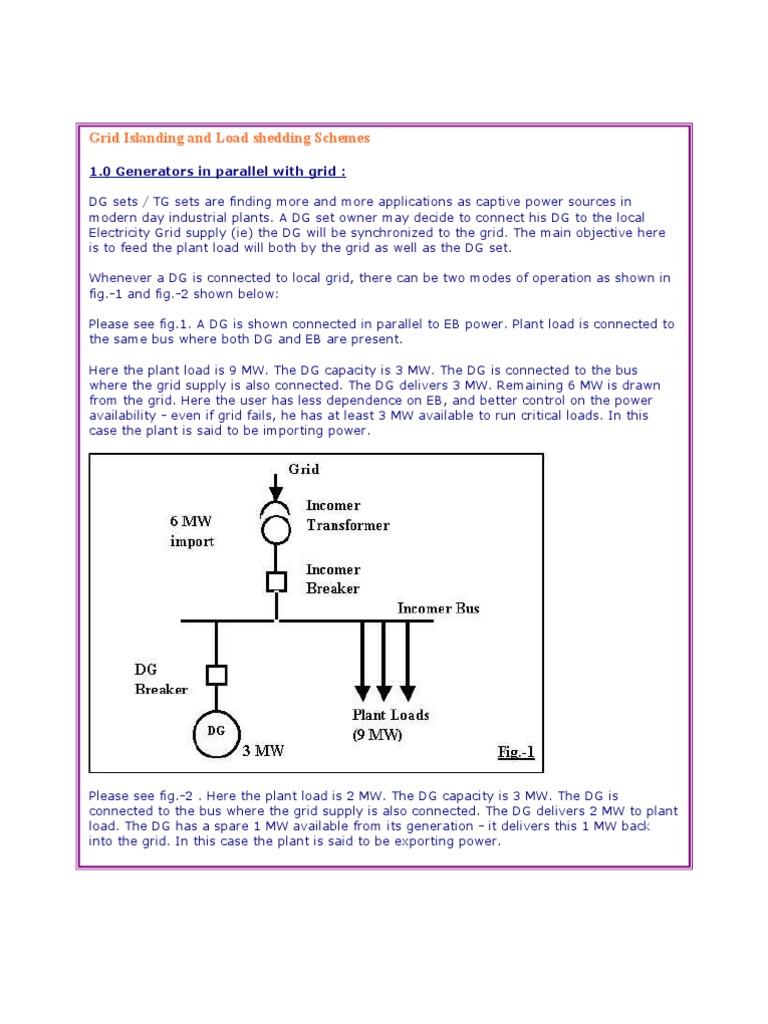 Grid Islanding and Load shedding Schemes

1.0 Generators in parallel with grid :

DG sets / TG sets are finding more and more applications as captive power sources in modern day industrial plants. A DG set owner may decide to connect his DG to the local Electricity Grid supply (ie) the DG will be synchronized to the grid. The main objective here is to feed the plant load will both by the grid as well as the DG set.

Whenever a DG is connected to local grid, there can be two modes of operation as shown in fig.-1 and fig.-2 shown below:

Please see fig.1. A DG is shown connected in parallel to EB power. Plant load is connected to the same bus where both DG and EB are present.

Here the plant load is 9 MW. The DG capacity is 3 MW. The DG is connected to the bus where the grid supply is also connected. The DG delivers 3 MW. Remaining 6 MW is drawn from the grid. Here the user has less dependence on EB, and better control on the power availability - even if grid fails, he has at least 3 MW available to run critical loads. In this case the plant is said to be importing power.

Grid
6 MW import
Incomer Transformer
Incomer Breaker
Incomer Bus
DG Breaker
DG
3 MW
Plant Loads (9 MW)
Fig.-1

Please see fig.-2 . Here the plant load is 2 MW. The DG capacity is 3 MW. The DG is connected to the bus where the grid supply is also connected. The DG delivers 2 MW to plant load. The DG has a spare 1 MW available from its generation - it delivers this 1 MW back into the grid. In this case the plant is said to be exporting power.