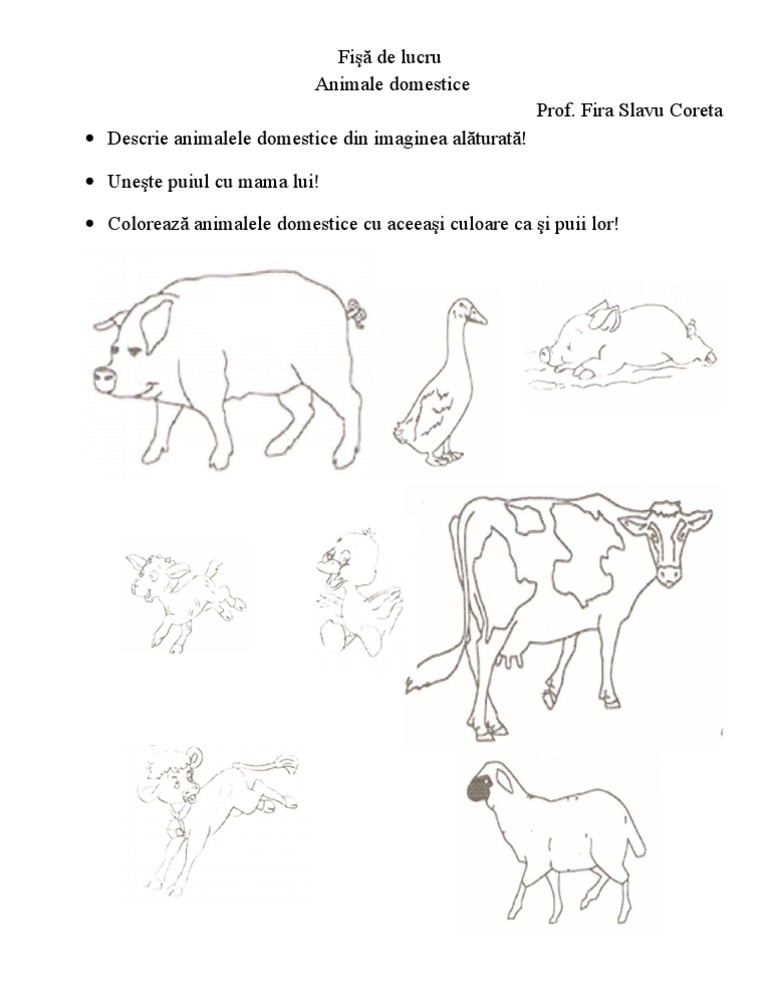 Fişă de lucru
Animale domestice

Prof. Fira Slavu Coreta

• Descrie animalele domestice din imaginea alăturată!

• Uneşte puiul cu mama lui!

• Colorează animalele domestice cu aceeaşi culoare ca şi puii lor!