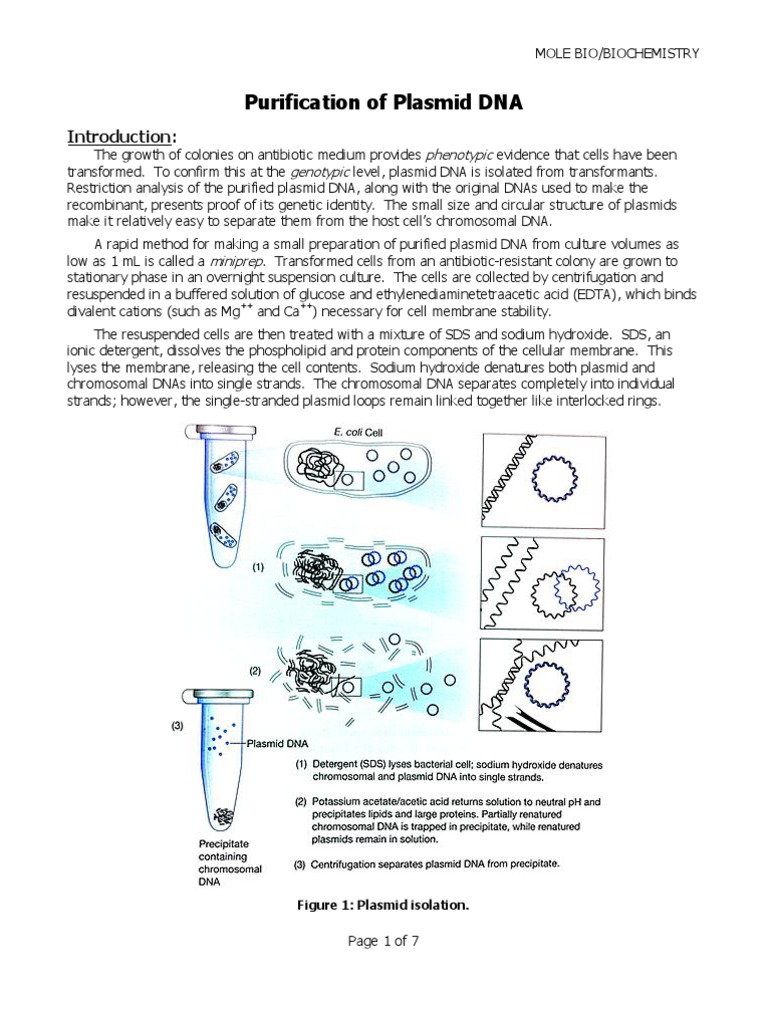 MOLE BIO/BIOCHEMISTRY

Purification of Plasmid DNA

Introduction:

The growth of colonies on antibiotic medium provides phenotypic evidence that cells have been transformed. To confirm this at the genotypic level, plasmid DNA is isolated from transformants. Restriction analysis of the purified plasmid DNA, along with the original DNAs used to make the recombinant, presents proof of its genetic identity. The small size and circular structure of plasmids make it relatively easy to separate them from the host cell's chromosomal DNA.

A rapid method for making a small preparation of purified plasmid DNA from culture volumes as low as 1 mL is called a miniprep. Transformed cells from an antibiotic-resistant colony are grown to stationary phase in an overnight suspension culture. The cells are collected by centrifugation and resuspended in a buffered solution of glucose and ethylenediaminetetraacetic acid (EDTA), which binds divalent cations (such as $Mg^{++}$ and $Ca^{++}$) necessary for cell membrane stability.

The resuspended cells are then treated with a mixture of SDS and sodium hydroxide. SDS, an ionic detergent, dissolves the phospholipid and protein components of the cellular membrane. This lyses the membrane, releasing the cell contents. Sodium hydroxide denatures both plasmid and chromosomal DNAs into single strands. The chromosomal DNA separates completely into individual strands; however, the single-stranded plasmid loops remain linked together like interlocked rings.

E. coli Cell

(1)

(2)

(3)

Plasmid DNA

Precipitate containing chromosomal DNA

(1) Detergent (SDS) lyses bacterial cell; sodium hydroxide denatures chromosomal and plasmid DNA into single strands.

(2) Potassium acetate/acetic acid returns solution to neutral pH and precipitates lipids and large proteins. Partially renatured chromosomal DNA is trapped in precipitate, while renatured plasmids remain in solution.

(3) Centrifugation separates plasmid DNA from precipitate.

Figure 1: Plasmid isolation.

Page 1 of 7