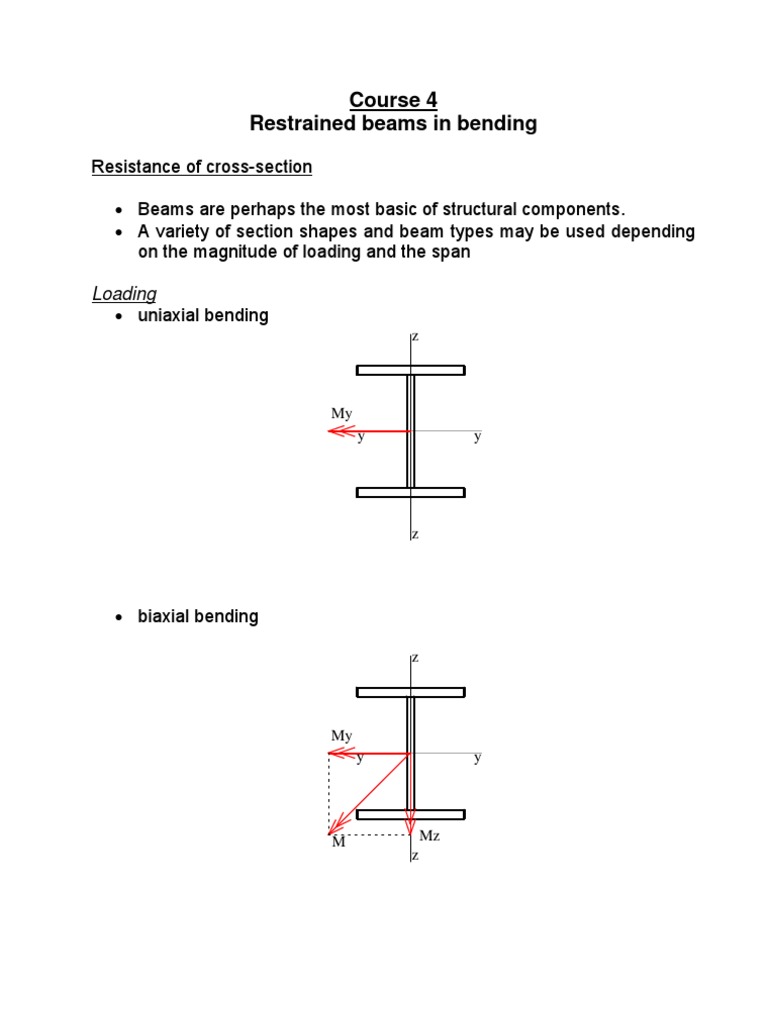 Course 4
Restrained beams in bending

Resistance of cross-section

• Beams are perhaps the most basic of structural components.
• A variety of section shapes and beam types may be used depending on the magnitude of loading and the span

Loading
• uniaxial bending

z
My
y
y
z

• biaxial bending

z
My
y
y
M
Mz
z