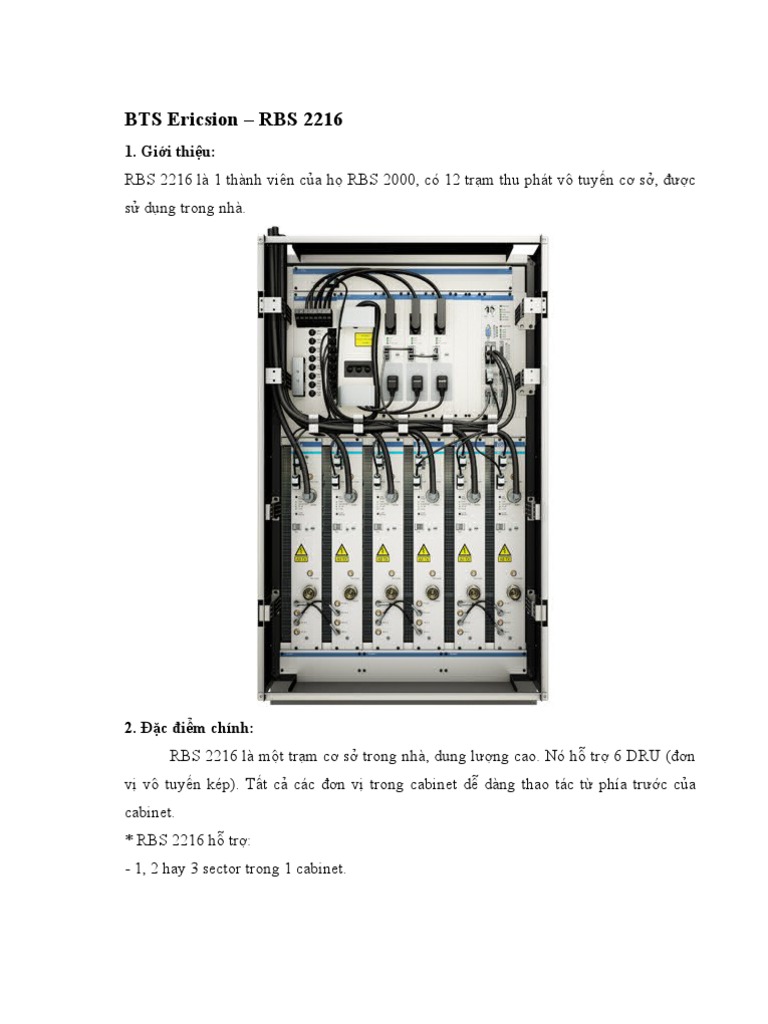 BTS Ericsion – RBS 2216

1. Giới thiệu:

RBS 2216 là 1 thành viên của họ RBS 2000, có 12 trạm thu phát vô tuyến cơ sở, được sử dụng trong nhà.

2. Đặc điểm chính:

RBS 2216 là một trạm cơ sở trong nhà, dung lượng cao. Nó hỗ trợ 6 DRU (đơn vị vô tuyến kép). Tất cả các đơn vị trong cabinet dễ dàng thao tác từ phía trước của cabinet.

* RBS 2216 hỗ trợ:

- 1, 2 hay 3 sector trong 1 cabinet.