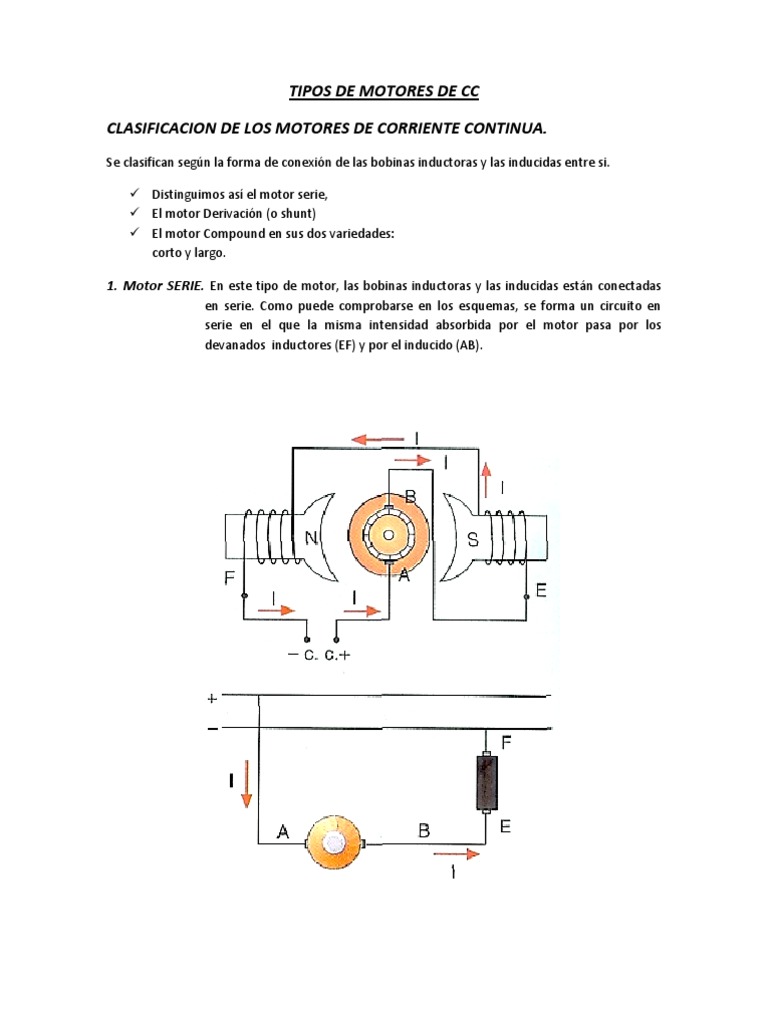 TIPOS DE MOTORES DE CC

CLASIFICACION DE LOS MOTORES DE CORRIENTE CONTINUA.

Se clasifican según la forma de conexión de las bobinas inductoras y las inducidas entre si.

✓ Distinguimos así el motor serie,
✓ El motor Derivación (o shunt)
✓ El motor Compound en sus dos variedades: corto y largo.

1. Motor SERIE. En este tipo de motor, las bobinas inductoras y las inducidas están conectadas en serie. Como puede comprobarse en los esquemas, se forma un circuito en serie en el que la misma intensidad absorbida por el motor pasa por los devanados inductores (EF) y por el inducido (AB).

I
I
I
B
N
O
S
F
A
E
I
I
− C. C.+

+
−
F
I
A
B
E
I