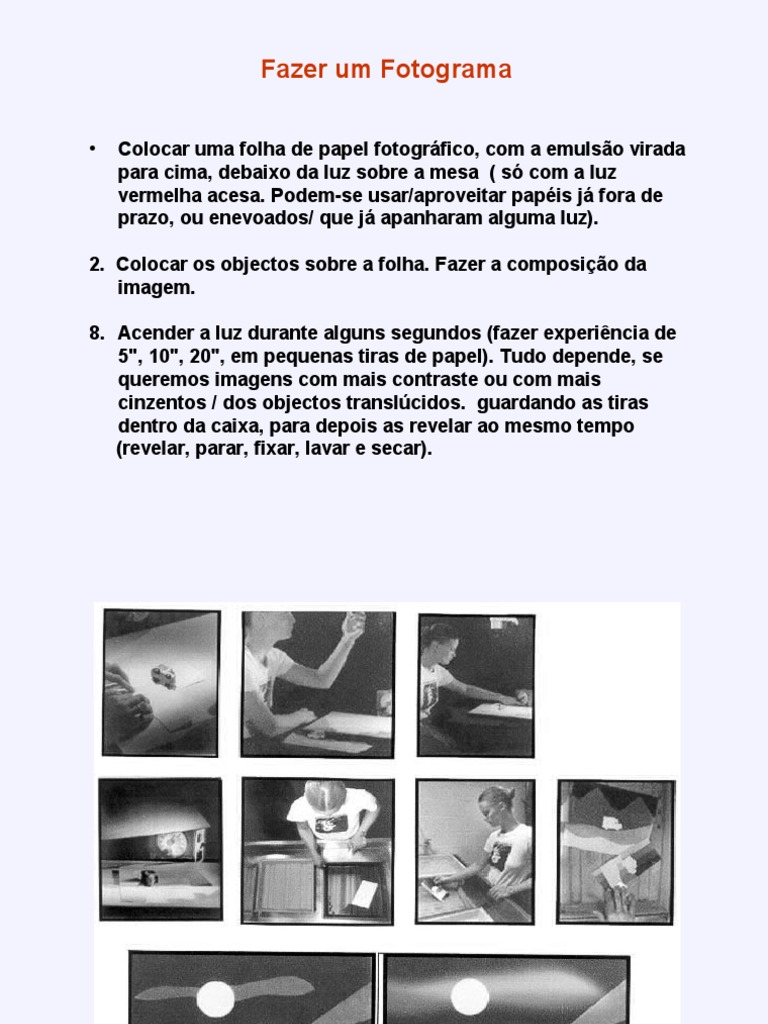 Fazer um Fotograma

• Colocar uma folha de papel fotográfico, com a emulsão virada para cima, debaixo da luz sobre a mesa ( só com a luz vermelha acesa. Podem-se usar/aproveitar papéis já fora de prazo, ou enevoados/ que já apanharam alguma luz).

2. Colocar os objectos sobre a folha. Fazer a composição da imagem.

8. Acender a luz durante alguns segundos (fazer experiência de 5", 10", 20", em pequenas tiras de papel). Tudo depende, se queremos imagens com mais contraste ou com mais cinzentos / dos objectos translúcidos. guardando as tiras dentro da caixa, para depois as revelar ao mesmo tempo (revelar, parar, fixar, lavar e secar).