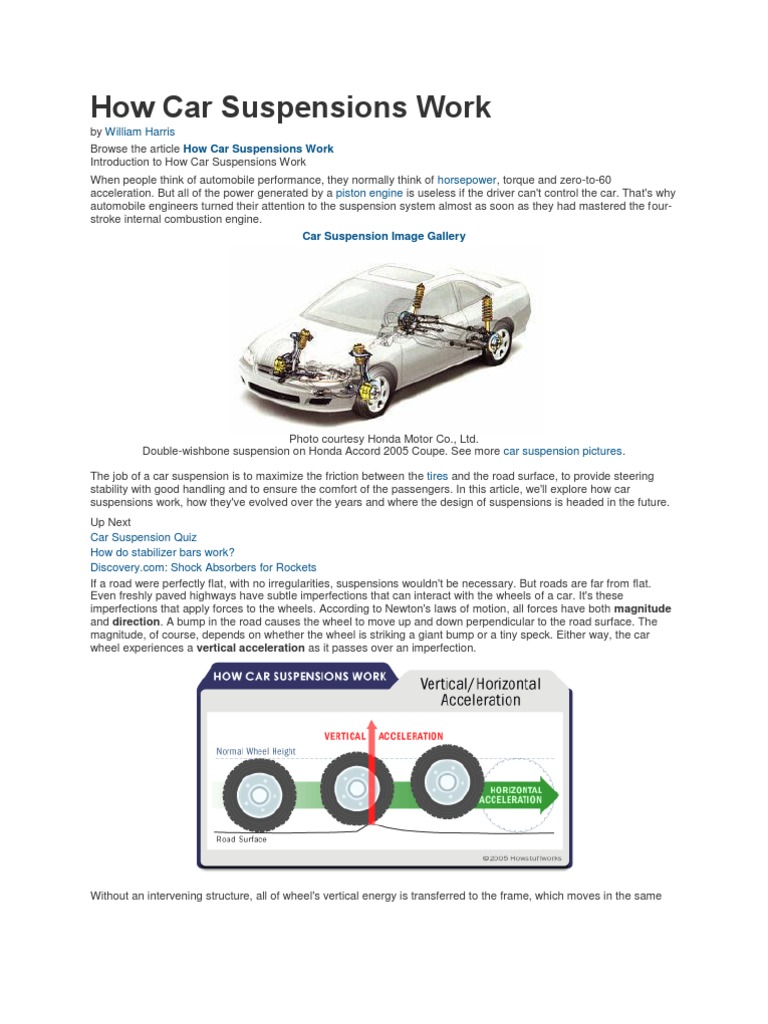 How Car Suspensions Work

by William Harris

Browse the article How Car Suspensions Work
Introduction to How Car Suspensions Work

When people think of automobile performance, they normally think of horsepower, torque and zero-to-60 acceleration. But all of the power generated by a piston engine is useless if the driver can't control the car. That's why automobile engineers turned their attention to the suspension system almost as soon as they had mastered the four-stroke internal combustion engine.

Car Suspension Image Gallery

Photo courtesy Honda Motor Co., Ltd.
Double-wishbone suspension on Honda Accord 2005 Coupe. See more car suspension pictures.

The job of a car suspension is to maximize the friction between the tires and the road surface, to provide steering stability with good handling and to ensure the comfort of the passengers. In this article, we'll explore how car suspensions work, how they've evolved over the years and where the design of suspensions is headed in the future.

Up Next
Car Suspension Quiz
How do stabilizer bars work?
Discovery.com: Shock Absorbers for Rockets

If a road were perfectly flat, with no irregularities, suspensions wouldn't be necessary. But roads are far from flat. Even freshly paved highways have subtle imperfections that can interact with the wheels of a car. It's these imperfections that apply forces to the wheels. According to Newton's laws of motion, all forces have both magnitude and direction. A bump in the road causes the wheel to move up and down perpendicular to the road surface. The magnitude, of course, depends on whether the wheel is striking a giant bump or a tiny speck. Either way, the car wheel experiences a vertical acceleration as it passes over an imperfection.

HOW CAR SUSPENSIONS WORK
Vertical/Horizontal Acceleration
VERTICAL ACCELERATION
Normal Wheel Height
HORIZONTAL ACCELERATION
Road Surface
©2005 HowStuffWorks

Without an intervening structure, all of wheel's vertical energy is transferred to the frame, which moves in the same