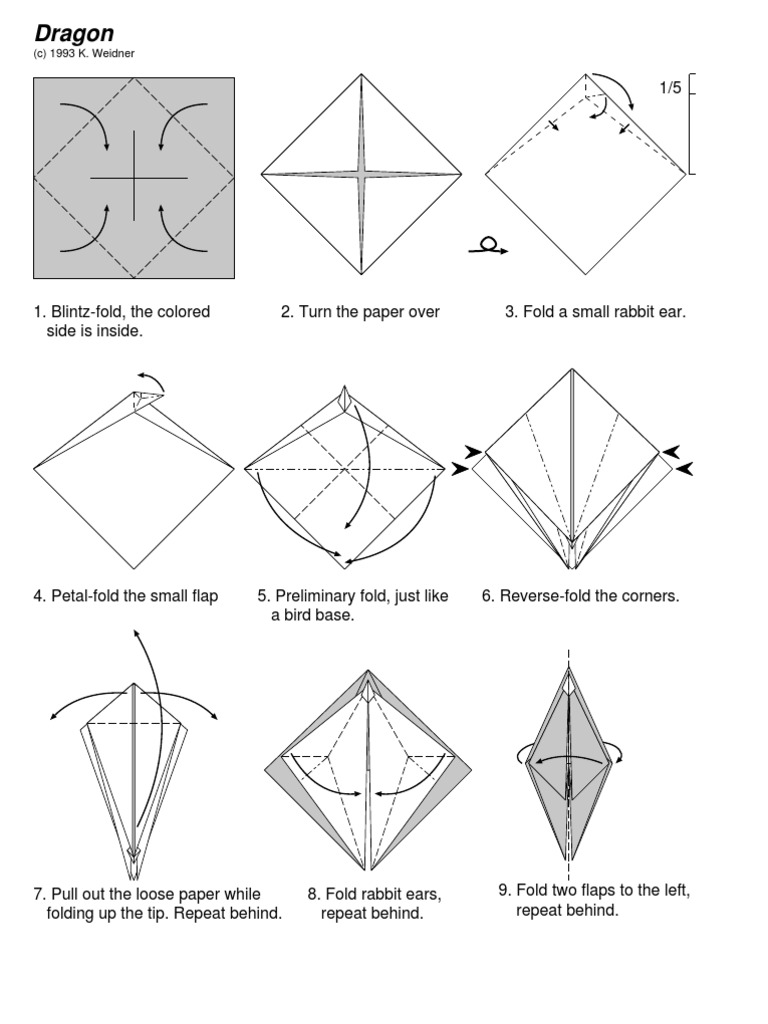 Dragon
(c) 1993 K. Weidner

1/5

1. Blintz-fold, the colored side is inside.

2. Turn the paper over

3. Fold a small rabbit ear.

4. Petal-fold the small flap

5. Preliminary fold, just like a bird base.

6. Reverse-fold the corners.

7. Pull out the loose paper while folding up the tip. Repeat behind.

8. Fold rabbit ears, repeat behind.

9. Fold two flaps to the left, repeat behind.