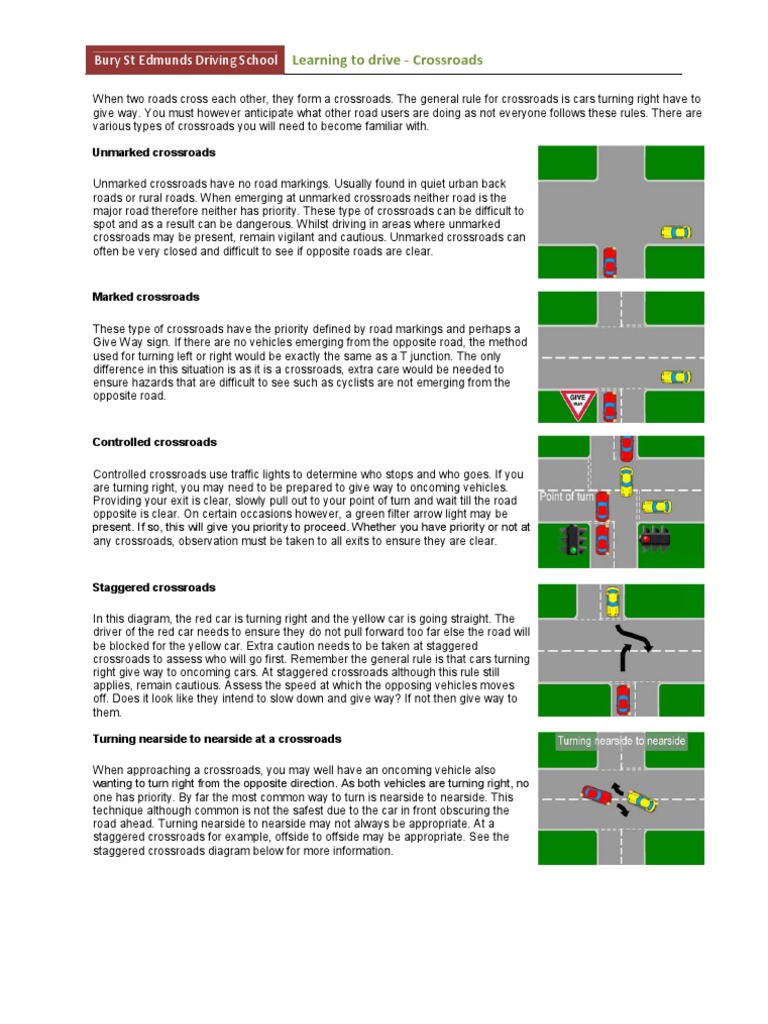 Bury St Edmunds Driving School Learning to drive - Crossroads

When two roads cross each other, they form a crossroads. The general rule for crossroads is cars turning right have to give way. You must however anticipate what other road users are doing as not everyone follows these rules. There are various types of crossroads you will need to become familiar with.

Unmarked crossroads

Unmarked crossroads have no road markings. Usually found in quiet urban back roads or rural roads. When emerging at unmarked crossroads neither road is the major road therefore neither has priority. These type of crossroads can be difficult to spot and as a result can be dangerous. Whilst driving in areas where unmarked crossroads may be present, remain vigilant and cautious. Unmarked crossroads can often be very closed and difficult to see if opposite roads are clear.

Marked crossroads

These type of crossroads have the priority defined by road markings and perhaps a Give Way sign. If there are no vehicles emerging from the opposite road, the method used for turning left or right would be exactly the same as a T junction. The only difference in this situation is as it is a crossroads, extra care would be needed to ensure hazards that are difficult to see such as cyclists are not emerging from the opposite road.

GIVE WAY

Controlled crossroads

Controlled crossroads use traffic lights to determine who stops and who goes. If you are turning right, you may need to be prepared to give way to oncoming vehicles. Providing your exit is clear, slowly pull out to your point of turn and wait till the road opposite is clear. On certain occasions however, a green filter arrow light may be present. If so, this will give you priority to proceed. Whether you have priority or not at any crossroads, observation must be taken to all exits to ensure they are clear.

Point of turn

Staggered crossroads

In this diagram, the red car is turning right and the yellow car is going straight. The driver of the red car needs to ensure they do not pull forward too far else the road will be blocked for the yellow car. Extra caution needs to be taken at staggered crossroads to assess who will go first. Remember the general rule is that cars turning right give way to oncoming cars. At staggered crossroads although this rule still applies, remain cautious. Assess the speed at which the opposing vehicles moves off. Does it look like they intend to slow down and give way? If not then give way to them.

Turning nearside to nearside at a crossroads

When approaching a crossroads, you may well have an oncoming vehicle also wanting to turn right from the opposite direction. As both vehicles are turning right, no one has priority. By far the most common way to turn is nearside to nearside. This technique although common is not the safest due to the car in front obscuring the road ahead. Turning nearside to nearside may not always be appropriate. At a staggered crossroads for example, offside to offside may be appropriate. See the staggered crossroads diagram below for more information.

Turning nearside to nearside