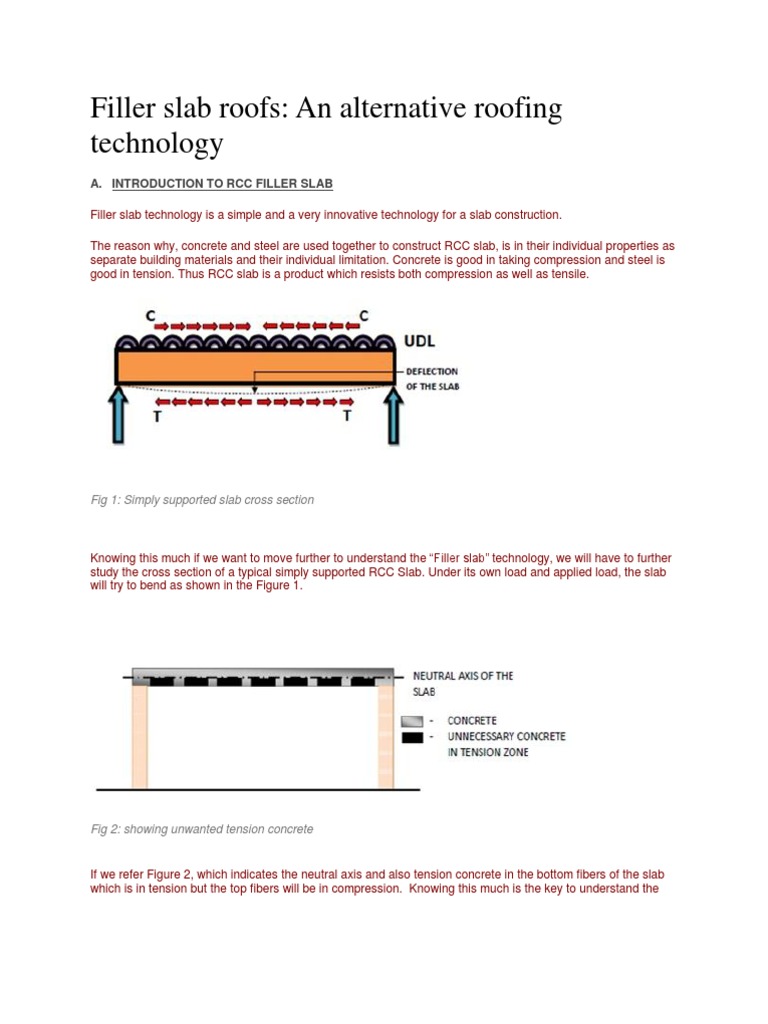 Filler slab roofs: An alternative roofing technology

A. INTRODUCTION TO RCC FILLER SLAB

Filler slab technology is a simple and a very innovative technology for a slab construction.

The reason why, concrete and steel are used together to construct RCC slab, is in their individual properties as separate building materials and their individual limitation. Concrete is good in taking compression and steel is good in tension. Thus RCC slab is a product which resists both compression as well as tensile.

C C
UDL
DEFLECTION OF THE SLAB
T T

Fig 1: Simply supported slab cross section

Knowing this much if we want to move further to understand the "Filler slab" technology, we will have to further study the cross section of a typical simply supported RCC Slab. Under its own load and applied load, the slab will try to bend as shown in the Figure 1.

NEUTRAL AXIS OF THE SLAB
- CONCRETE
- UNNECESSARY CONCRETE IN TENSION ZONE

Fig 2: showing unwanted tension concrete

If we refer Figure 2, which indicates the neutral axis and also tension concrete in the bottom fibers of the slab which is in tension but the top fibers will be in compression. Knowing this much is the key to understand the