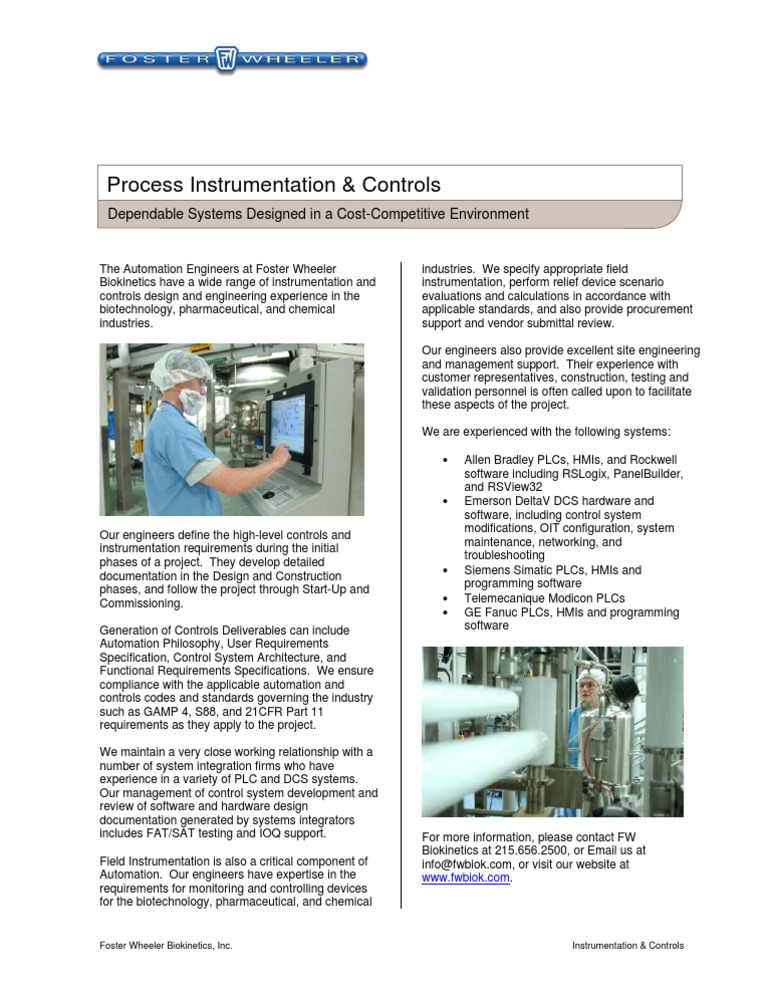 FOSTER FW WHEELER

Process Instrumentation & Controls

Dependable Systems Designed in a Cost-Competitive Environment

The Automation Engineers at Foster Wheeler Biokinetics have a wide range of instrumentation and controls design and engineering experience in the biotechnology, pharmaceutical, and chemical industries.

Our engineers define the high-level controls and instrumentation requirements during the initial phases of a project. They develop detailed documentation in the Design and Construction phases, and follow the project through Start-Up and Commissioning.

Generation of Controls Deliverables can include Automation Philosophy, User Requirements Specification, Control System Architecture, and Functional Requirements Specifications. We ensure compliance with the applicable automation and controls codes and standards governing the industry such as GAMP 4, S88, and 21CFR Part 11 requirements as they apply to the project.

We maintain a very close working relationship with a number of system integration firms who have experience in a variety of PLC and DCS systems. Our management of control system development and review of software and hardware design documentation generated by systems integrators includes FAT/SAT testing and IOQ support.

Field Instrumentation is also a critical component of Automation. Our engineers have expertise in the requirements for monitoring and controlling devices for the biotechnology, pharmaceutical, and chemical industries. We specify appropriate field instrumentation, perform relief device scenario evaluations and calculations in accordance with applicable standards, and also provide procurement support and vendor submittal review.

Our engineers also provide excellent site engineering and management support. Their experience with customer representatives, construction, testing and validation personnel is often called upon to facilitate these aspects of the project.

We are experienced with the following systems:

• Allen Bradley PLCs, HMIs, and Rockwell software including RSLogix, PanelBuilder, and RSView32
• Emerson DeltaV DCS hardware and software, including control system modifications, OIT configuration, system maintenance, networking, and troubleshooting
• Siemens Simatic PLCs, HMIs and programming software
• Telemecanique Modicon PLCs
• GE Fanuc PLCs, HMIs and programming software

For more information, please contact FW Biokinetics at 215.656.2500, or Email us at info@fwbiok.com, or visit our website at www.fwbiok.com.

Foster Wheeler Biokinetics, Inc.

Instrumentation & Controls