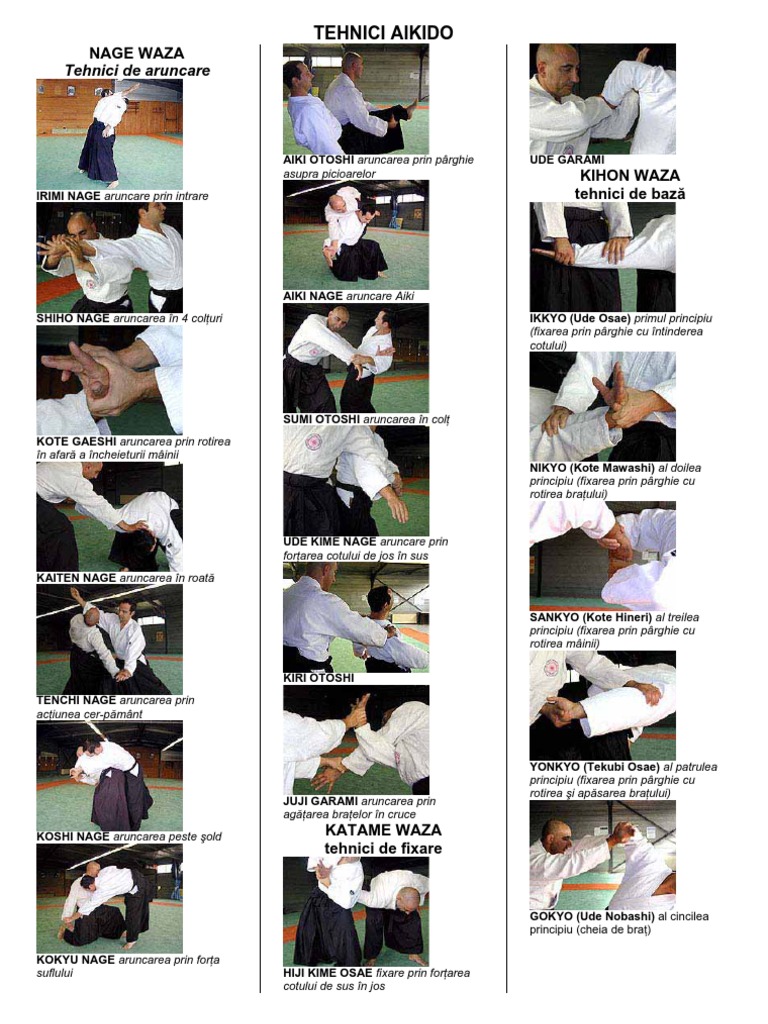 TEHNICI AIKIDO

NAGE WAZA
Tehnici de aruncare

IRIMI NAGE aruncare prin intrare

SHIHO NAGE aruncarea în 4 colțuri

KOTE GAESHI aruncarea prin rotirea în afară a încheieturii mâinii

KAITEN NAGE aruncarea în roată

TENCHI NAGE aruncarea prin acțiunea cer-pământ

KOSHI NAGE aruncarea peste șold

KOKYU NAGE aruncarea prin forța suflului

AIKI OTOSHI aruncarea prin pârghie asupra picioarelor

AIKI NAGE aruncare Aiki

SUMI OTOSHI aruncarea în colț

UDE KIME NAGE aruncare prin forțarea cotului de jos în sus

KIRI OTOSHI

JUJI GARAMI aruncarea prin agățarea brațelor în cruce

KATAME WAZA
tehnici de fixare

HIJI KIME OSAE fixare prin forțarea cotului de sus în jos

UDE GARAMI

KIHON WAZA
tehnici de bază

IKKYO (Ude Osae) primul principiu (fixarea prin pârghie cu întinderea cotului)

NIKYO (Kote Mawashi) al doilea principiu (fixarea prin pârghie cu rotirea brațului)

SANKYO (Kote Hineri) al treilea principiu (fixarea prin pârghie cu rotirea mâinii)

YONKYO (Tekubi Osae) al patrulea principiu (fixarea prin pârghie cu rotirea și apăsarea brațului)

GOKYO (Ude Nobashi) al cincilea principiu (cheia de braț)