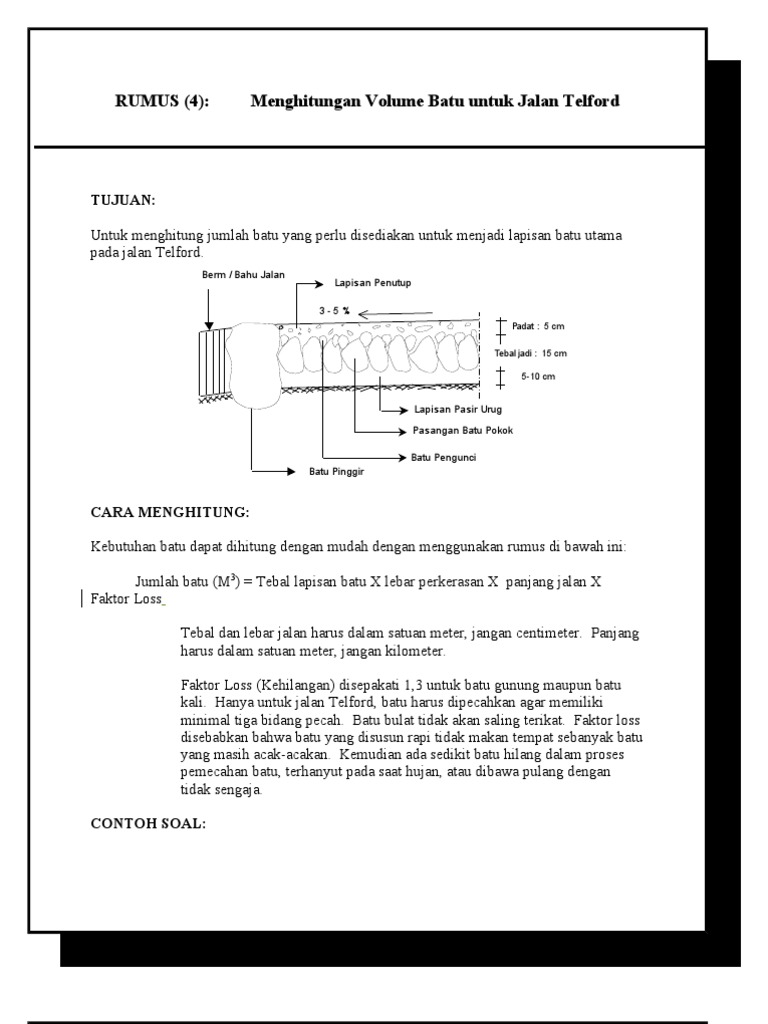 RUMUS (4): Menghitungan Volume Batu untuk Jalan Telford

TUJUAN:

Untuk menghitung jumlah batu yang perlu disediakan untuk menjadi lapisan batu utama pada jalan Telford.

Berm / Bahu Jalan

Lapisan Penutup

3 - 5 %

Padat : 5 cm

Tebal jadi : 15 cm

5-10 cm

Lapisan Pasir Urug

Pasangan Batu Pokok

Batu Pengunci

Batu Pinggir

CARA MENGHITUNG:

Kebutuhan batu dapat dihitung dengan mudah dengan menggunakan rumus di bawah ini:

Jumlah batu ($M^3$) = Tebal lapisan batu X lebar perkerasan X panjang jalan X Faktor Loss

Tebal dan lebar jalan harus dalam satuan meter, jangan centimeter. Panjang harus dalam satuan meter, jangan kilometer.

Faktor Loss (Kehilangan) disepakati 1,3 untuk batu gunung maupun batu kali. Hanya untuk jalan Telford, batu harus dipecahkan agar memiliki minimal tiga bidang pecah. Batu bulat tidak akan saling terikat. Faktor loss disebabkan bahwa batu yang disusun rapi tidak makan tempat sebanyak batu yang masih acak-acakan. Kemudian ada sedikit batu hilang dalam proses pemecahan batu, terhanyut pada saat hujan, atau dibawa pulang dengan tidak sengaja.

CONTOH SOAL: