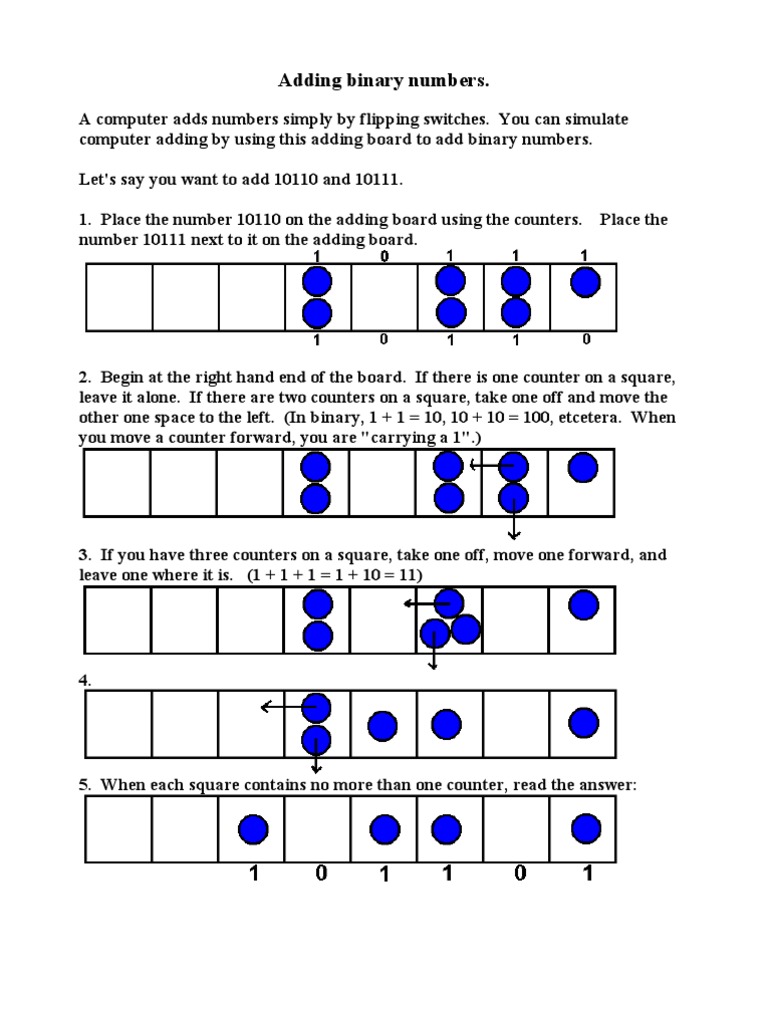 Adding binary numbers.

A computer adds numbers simply by flipping switches. You can simulate computer adding by using this adding board to add binary numbers.

Let's say you want to add 10110 and 10111.

1. Place the number 10110 on the adding board using the counters. Place the number 10111 next to it on the adding board.

1 0 1 1 1

1 0 1 1 0

2. Begin at the right hand end of the board. If there is one counter on a square, leave it alone. If there are two counters on a square, take one off and move the other one space to the left. (In binary, 1 + 1 = 10, 10 + 10 = 100, etcetera. When you move a counter forward, you are "carrying a 1".)

3. If you have three counters on a square, take one off, move one forward, and leave one where it is. (1 + 1 + 1 = 1 + 10 = 11)

4.

5. When each square contains no more than one counter, read the answer:

1 0 1 1 0 1