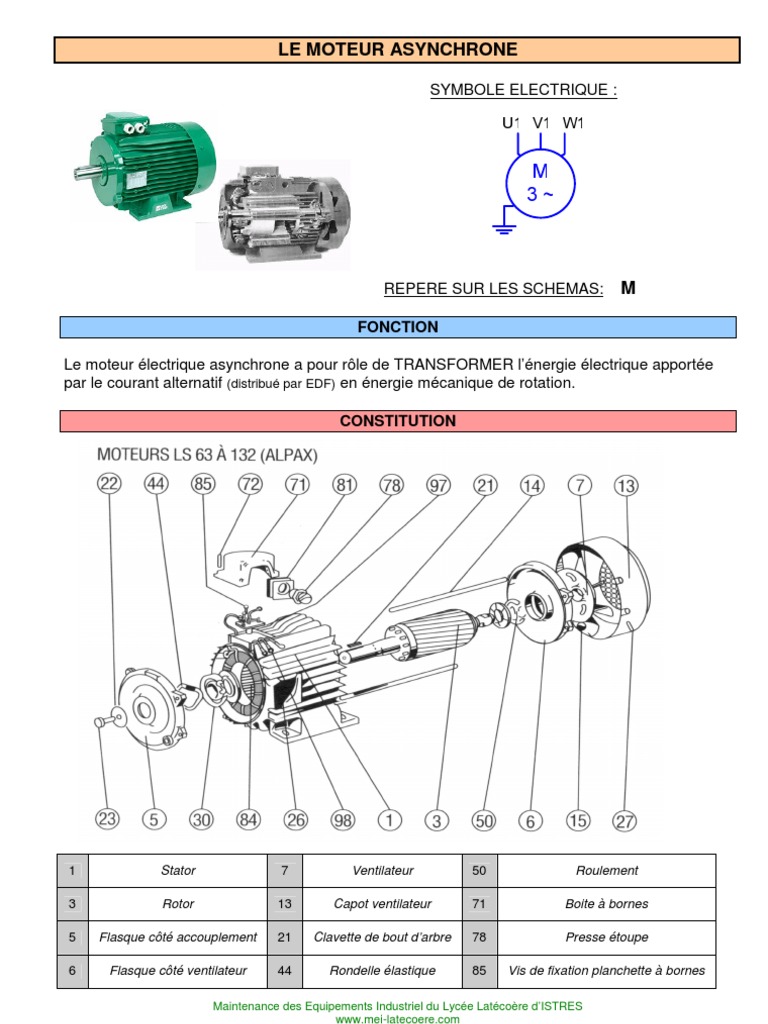 LE MOTEUR ASYNCHRONE

SYMBOLE ELECTRIQUE :

U1 V1 W1

M
3 ~

REPERE SUR LES SCHEMAS: M

FONCTION

Le moteur électrique asynchrone a pour rôle de TRANSFORMER l'énergie électrique apportée par le courant alternatif (distribué par EDF) en énergie mécanique de rotation.

CONSTITUTION

MOTEURS LS 63 À 132 (ALPAX)

22 44 85 72 71 81 78 97 21 14 7 13

23 5 30 84 26 98 1 3 50 6 15 27

| 1 | Stator | 7 | Ventilateur | 50 | Roulement |
|---|---|---|---|---|---|
| 3 | Rotor | 13 | Capot ventilateur | 71 | Boite à bornes |
| 5 | Flasque côté accouplement | 21 | Clavette de bout d'arbre | 78 | Presse étoupe |
| 6 | Flasque côté ventilateur | 44 | Rondelle élastique | 85 | Vis de fixation planchette à bornes |

Maintenance des Equipements Industriel du Lycée Latécoère d'ISTRES
www.mei-latecoere.com