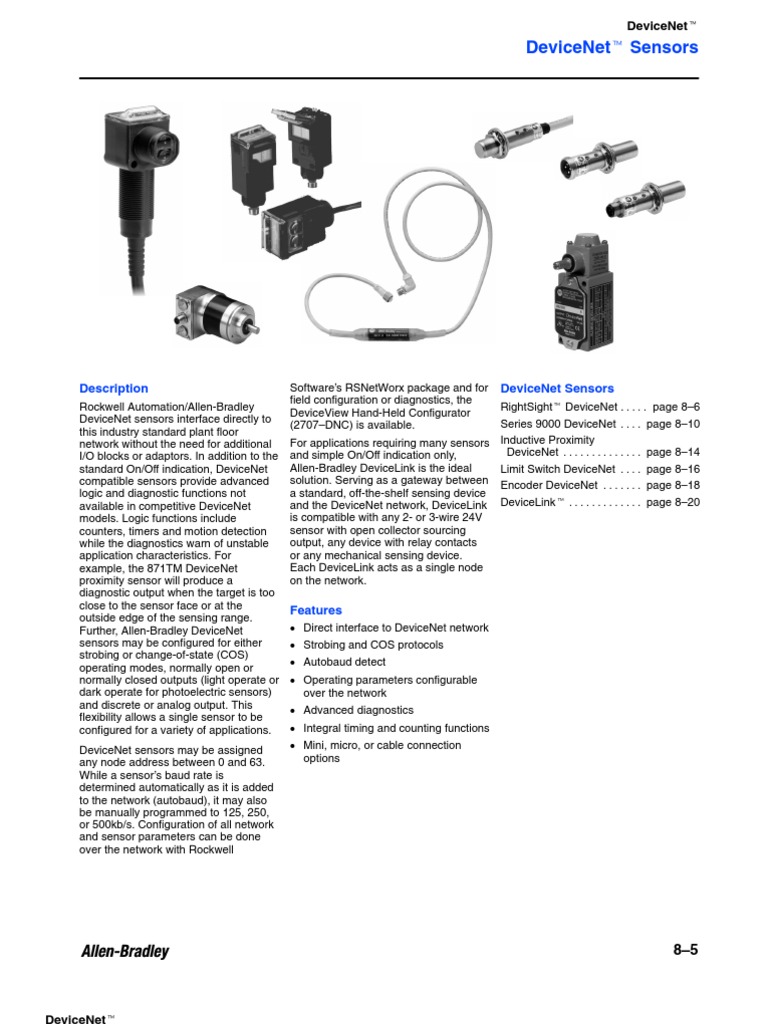 DeviceNet™
DeviceNet™ Sensors

Description

Rockwell Automation/Allen-Bradley DeviceNet sensors interface directly to this industry standard plant floor network without the need for additional I/O blocks or adaptors. In addition to the standard On/Off indication, DeviceNet compatible sensors provide advanced logic and diagnostic functions not available in competitive DeviceNet models. Logic functions include counters, timers and motion detection while the diagnostics warn of unstable application characteristics. For example, the 871TM DeviceNet proximity sensor will produce a diagnostic output when the target is too close to the sensor face or at the outside edge of the sensing range. Further, Allen-Bradley DeviceNet sensors may be configured for either strobing or change-of-state (COS) operating modes, normally open or normally closed outputs (light operate or dark operate for photoelectric sensors) and discrete or analog output. This flexibility allows a single sensor to be configured for a variety of applications.

DeviceNet sensors may be assigned any node address between 0 and 63. While a sensor's baud rate is determined automatically as it is added to the network (autobaud), it may also be manually programmed to 125, 250, or 500kb/s. Configuration of all network and sensor parameters can be done over the network with Rockwell Software's RSNetWorx package and for field configuration or diagnostics, the DeviceView Hand-Held Configurator (2707–DNC) is available.

For applications requiring many sensors and simple On/Off indication only, Allen-Bradley DeviceLink is the ideal solution. Serving as a gateway between a standard, off-the-shelf sensing device and the DeviceNet network, DeviceLink is compatible with any 2- or 3-wire 24V sensor with open collector sourcing output, any device with relay contacts or any mechanical sensing device. Each DeviceLink acts as a single node on the network.

Features

• Direct interface to DeviceNet network
• Strobing and COS protocols
• Autobaud detect
• Operating parameters configurable over the network
• Advanced diagnostics
• Integral timing and counting functions
• Mini, micro, or cable connection options

DeviceNet Sensors

RightSight™ DeviceNet . . . . . page 8–6
Series 9000 DeviceNet . . . . page 8–10
Inductive Proximity DeviceNet . . . . . . . . . . . . . . page 8–14
Limit Switch DeviceNet . . . . page 8–16
Encoder DeviceNet . . . . . . . page 8–18
DeviceLink™ . . . . . . . . . . . . . page 8–20

Allen-Bradley
8–5

DeviceNet™