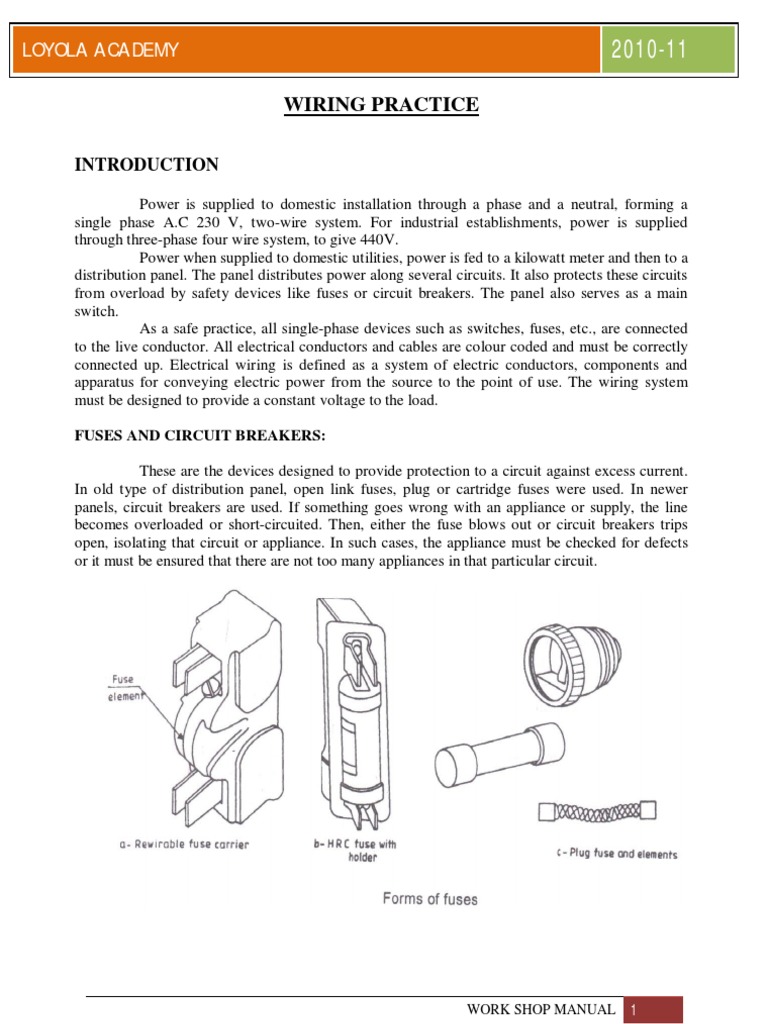 LOYOLA ACADEMY

2010-11

WIRING PRACTICE

INTRODUCTION

Power is supplied to domestic installation through a phase and a neutral, forming a single phase A.C 230 V, two-wire system. For industrial establishments, power is supplied through three-phase four wire system, to give 440V.

Power when supplied to domestic utilities, power is fed to a kilowatt meter and then to a distribution panel. The panel distributes power along several circuits. It also protects these circuits from overload by safety devices like fuses or circuit breakers. The panel also serves as a main switch.

As a safe practice, all single-phase devices such as switches, fuses, etc., are connected to the live conductor. All electrical conductors and cables are colour coded and must be correctly connected up. Electrical wiring is defined as a system of electric conductors, components and apparatus for conveying electric power from the source to the point of use. The wiring system must be designed to provide a constant voltage to the load.

FUSES AND CIRCUIT BREAKERS:

These are the devices designed to provide protection to a circuit against excess current. In old type of distribution panel, open link fuses, plug or cartridge fuses were used. In newer panels, circuit breakers are used. If something goes wrong with an appliance or supply, the line becomes overloaded or short-circuited. Then, either the fuse blows out or circuit breakers trips open, isolating that circuit or appliance. In such cases, the appliance must be checked for defects or it must be ensured that there are not too many appliances in that particular circuit.

Fuse element

a- Rewirable fuse carrier

b- HRC fuse with holder

c- Plug fuse and elements

Forms of fuses

WORK SHOP MANUAL 1