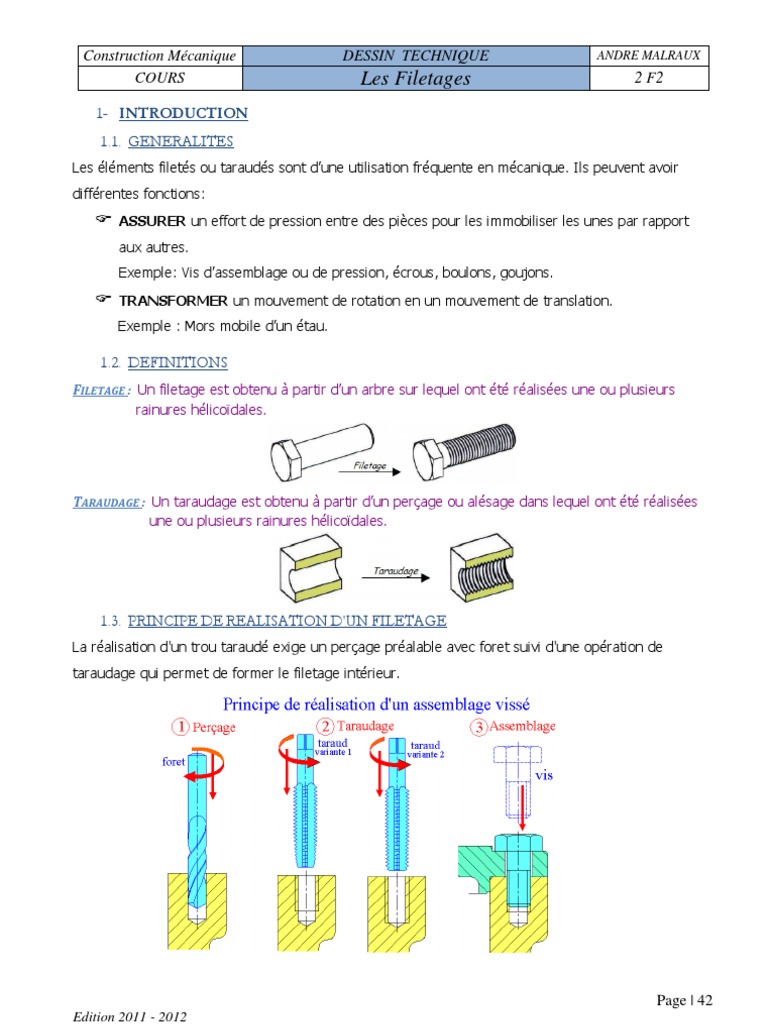 | Construction Mécanique | DESSIN TECHNIQUE | ANDRE MALRAUX |
|---|---|---|
| COURS | Les Filetages | 2 F2 |

1- INTRODUCTION

1.1. GENERALITES

Les éléments filetés ou taraudés sont d'une utilisation fréquente en mécanique. Ils peuvent avoir différentes fonctions:

☞ ASSURER un effort de pression entre des pièces pour les immobiliser les unes par rapport aux autres.
Exemple: Vis d'assemblage ou de pression, écrous, boulons, goujons.

☞ TRANSFORMER un mouvement de rotation en un mouvement de translation.
Exemple : Mors mobile d'un étau.

1.2. DEFINITIONS

FILETAGE : Un filetage est obtenu à partir d'un arbre sur lequel ont été réalisées une ou plusieurs rainures hélicoïdales.

Filetage

TARAUDAGE : Un taraudage est obtenu à partir d'un perçage ou alésage dans lequel ont été réalisées une ou plusieurs rainures hélicoïdales.

Taraudage

1.3. PRINCIPE DE REALISATION D'UN FILETAGE

La réalisation d'un trou taraudé exige un perçage préalable avec foret suivi d'une opération de taraudage qui permet de former le filetage intérieur.

Principe de réalisation d'un assemblage vissé

1 Perçage
foret

2 Taraudage
taraud variante 1
taraud variante 2

3 Assemblage
vis

Page | 42

Edition 2011 - 2012