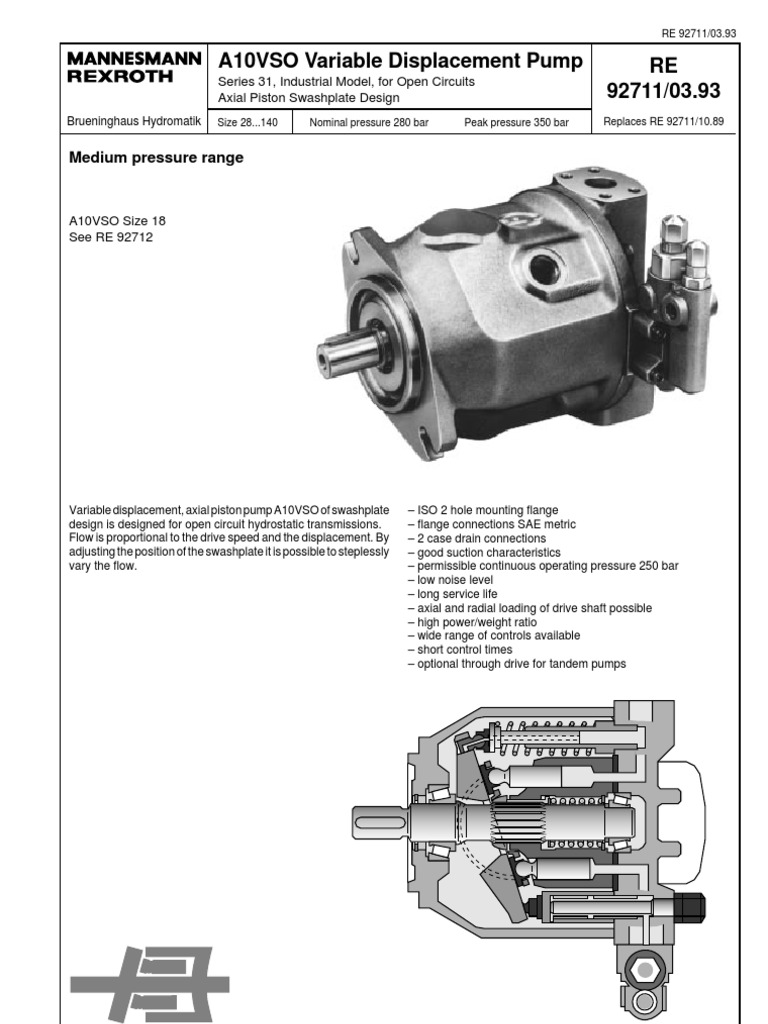 RE 92711/03.93

MANNESMANN REXROTH

A10VSO Variable Displacement Pump

Series 31, Industrial Model, for Open Circuits
Axial Piston Swashplate Design

RE 92711/03.93

Brueninghaus Hydromatik

Size 28...140

Nominal pressure 280 bar

Peak pressure 350 bar

Replaces RE 92711/10.89

Medium pressure range

A10VSO Size 18
See RE 92712

Variable displacement, axial piston pump A10VSO of swashplate design is designed for open circuit hydrostatic transmissions. Flow is proportional to the drive speed and the displacement. By adjusting the position of the swashplate it is possible to steplessly vary the flow.

– ISO 2 hole mounting flange
– flange connections SAE metric
– 2 case drain connections
– good suction characteristics
– permissible continuous operating pressure 250 bar
– low noise level
– long service life
– axial and radial loading of drive shaft possible
– high power/weight ratio
– wide range of controls available
– short control times
– optional through drive for tandem pumps