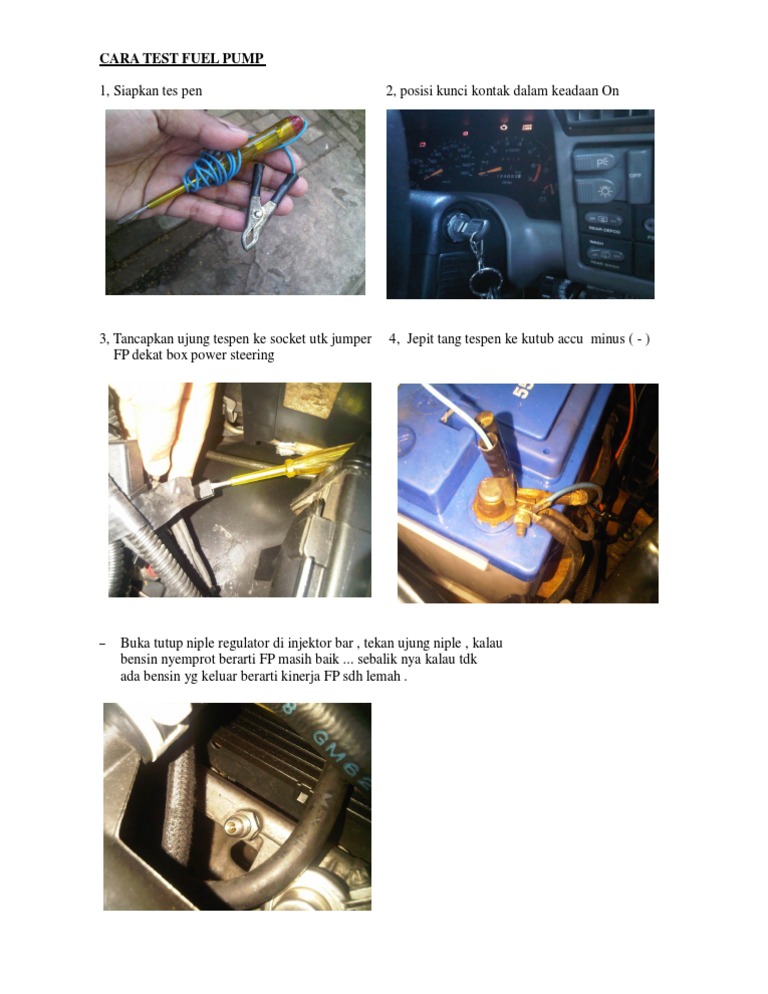 CARA TEST FUEL PUMP

1, Siapkan tes pen

2, posisi kunci kontak dalam keadaan On

3, Tancapkan ujung tespen ke socket utk jumper FP dekat box power steering

4, Jepit tang tespen ke kutub accu minus ( - )

– Buka tutup niple regulator di injektor bar , tekan ujung niple , kalau bensin nyemprot berarti FP masih baik ... sebalik nya kalau tdk ada bensin yg keluar berarti kinerja FP sdh lemah .